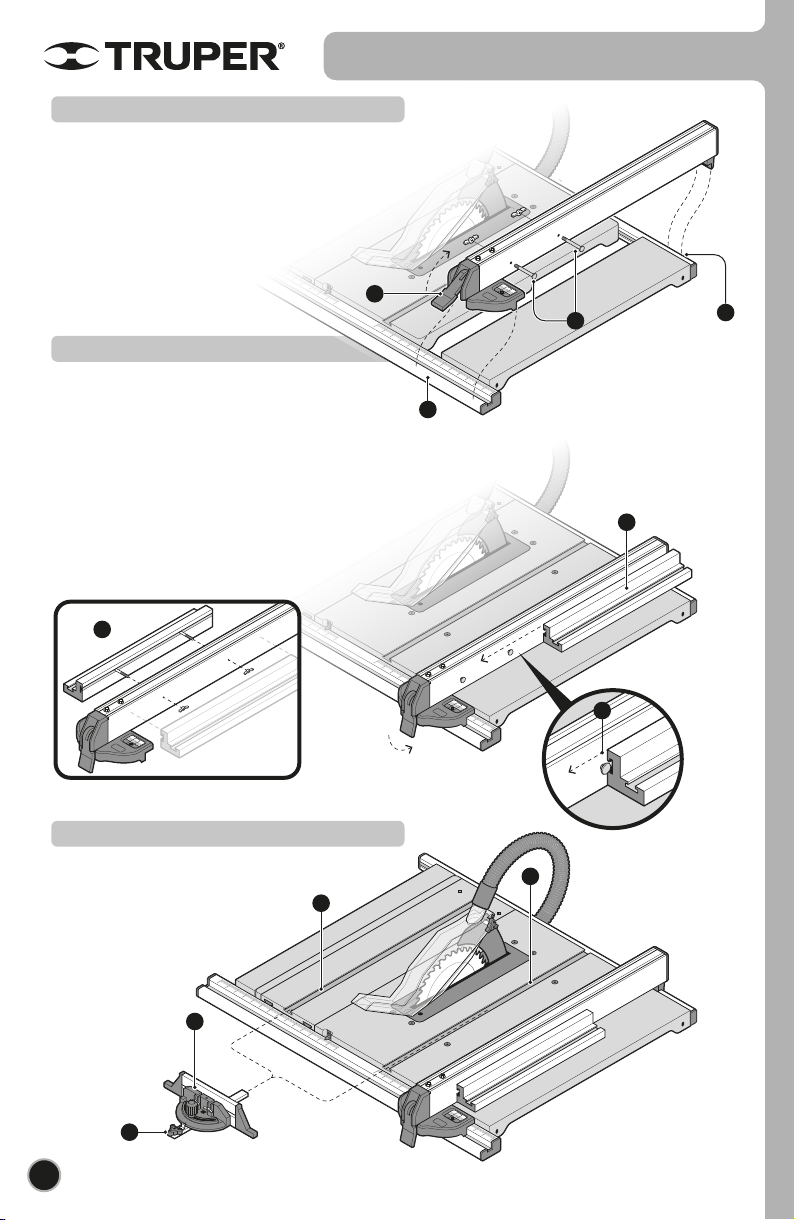 TRUPER®