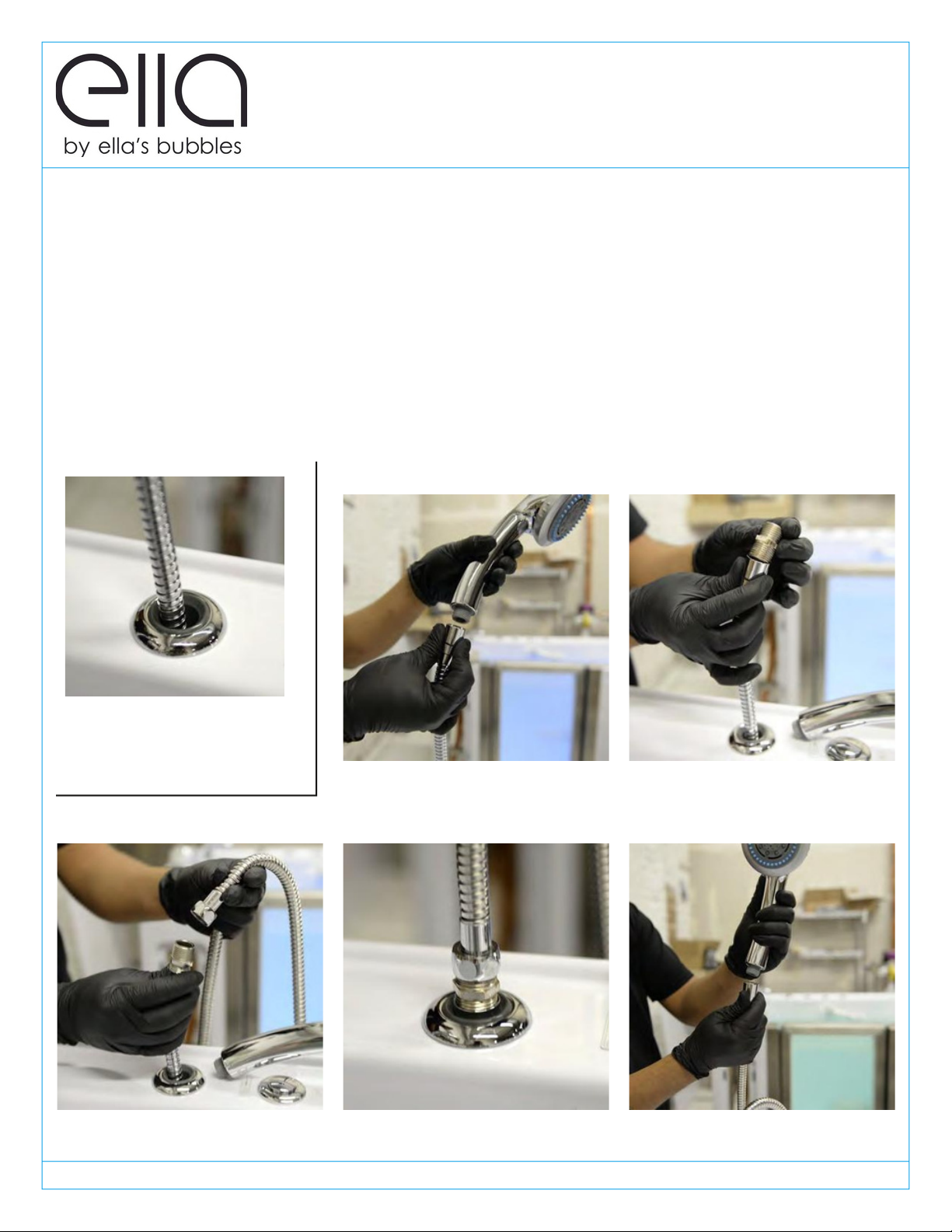 ella

by ella's bubbles