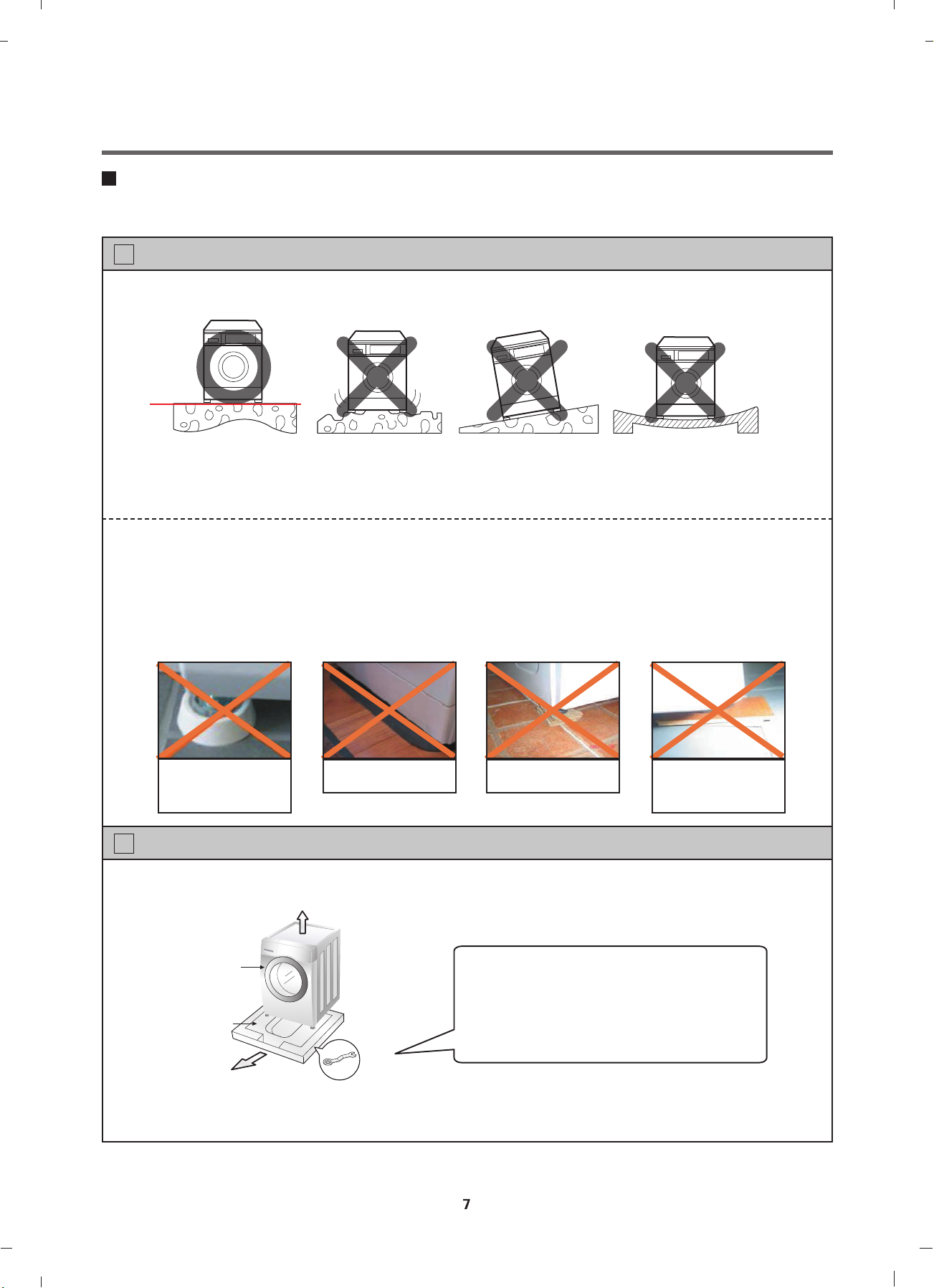 7