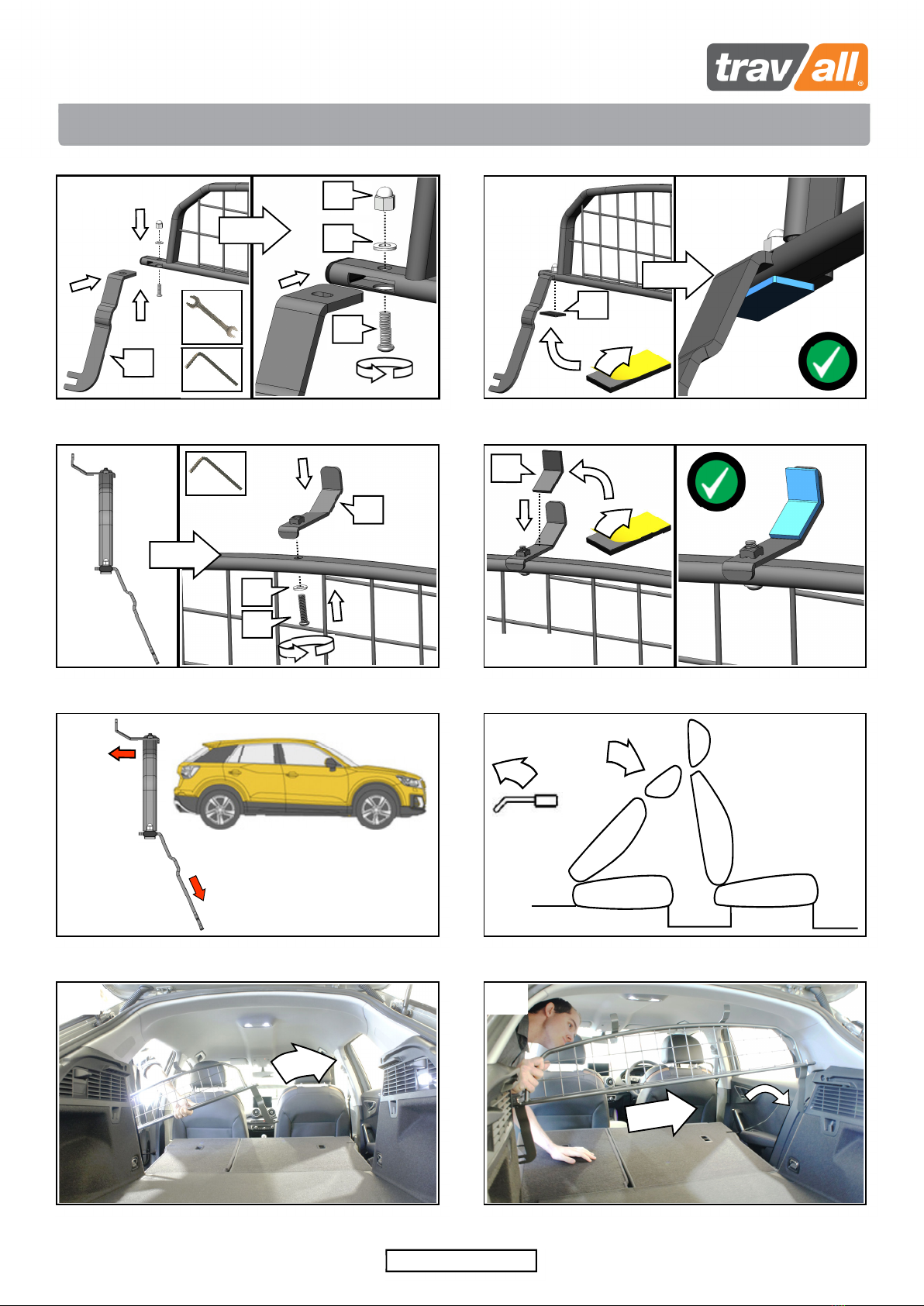 trav/all®