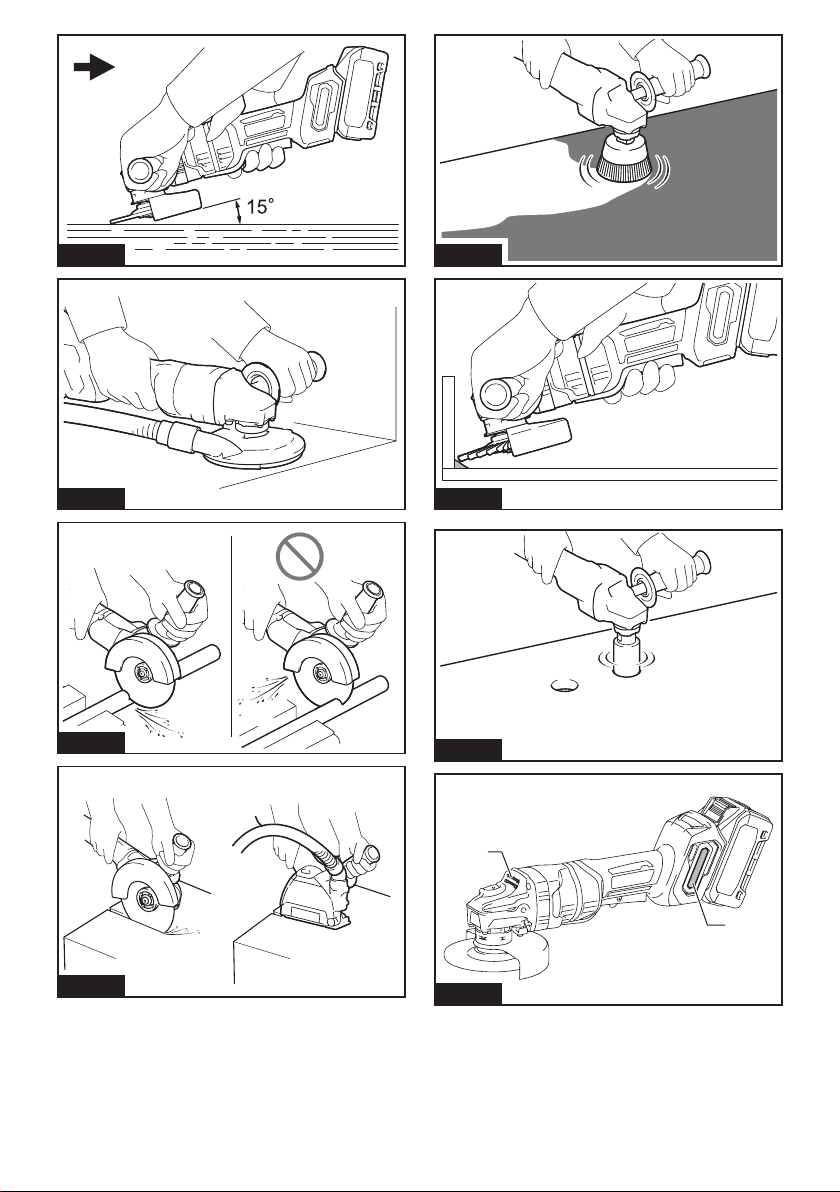 15°