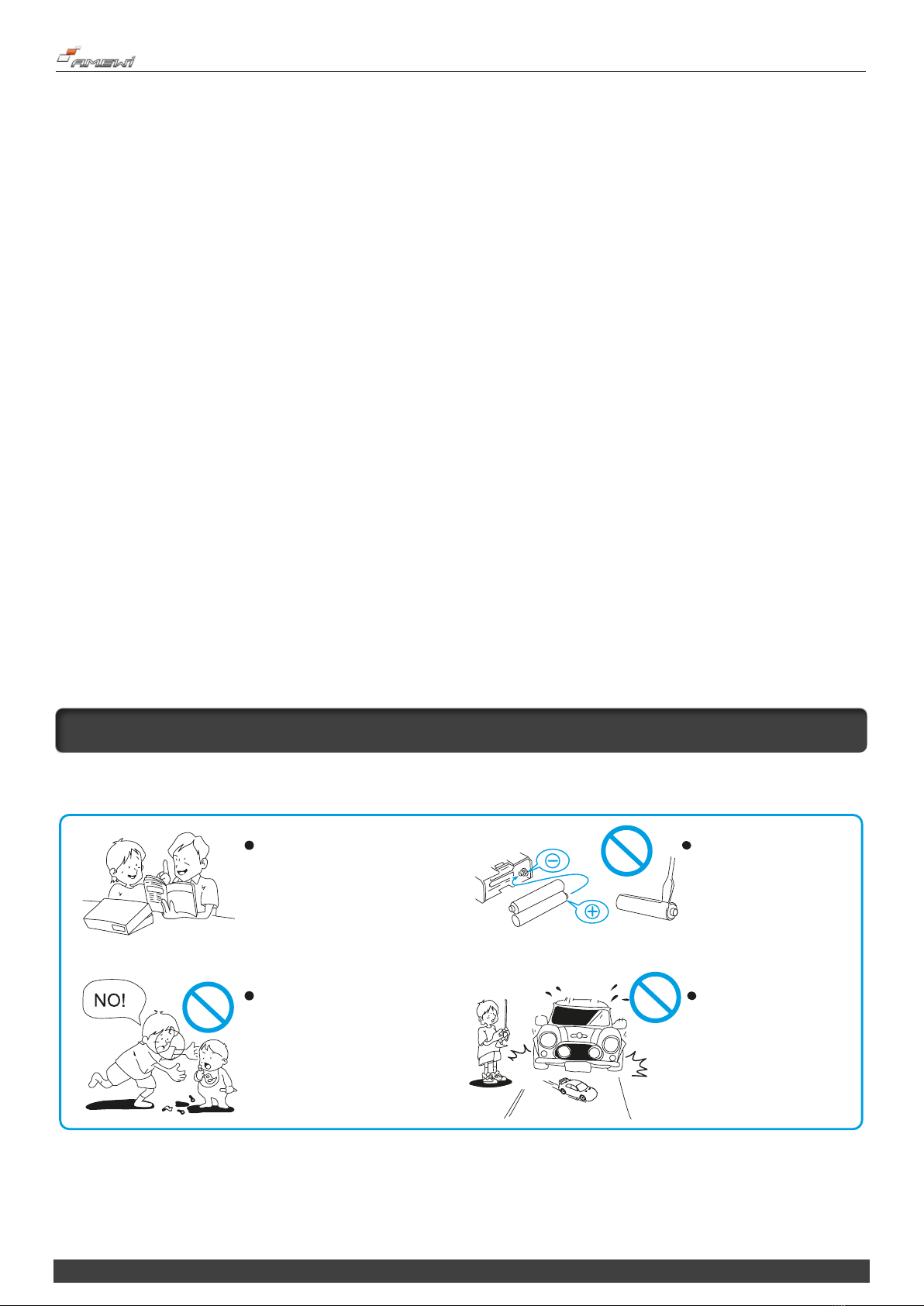 AMEWI

NO!