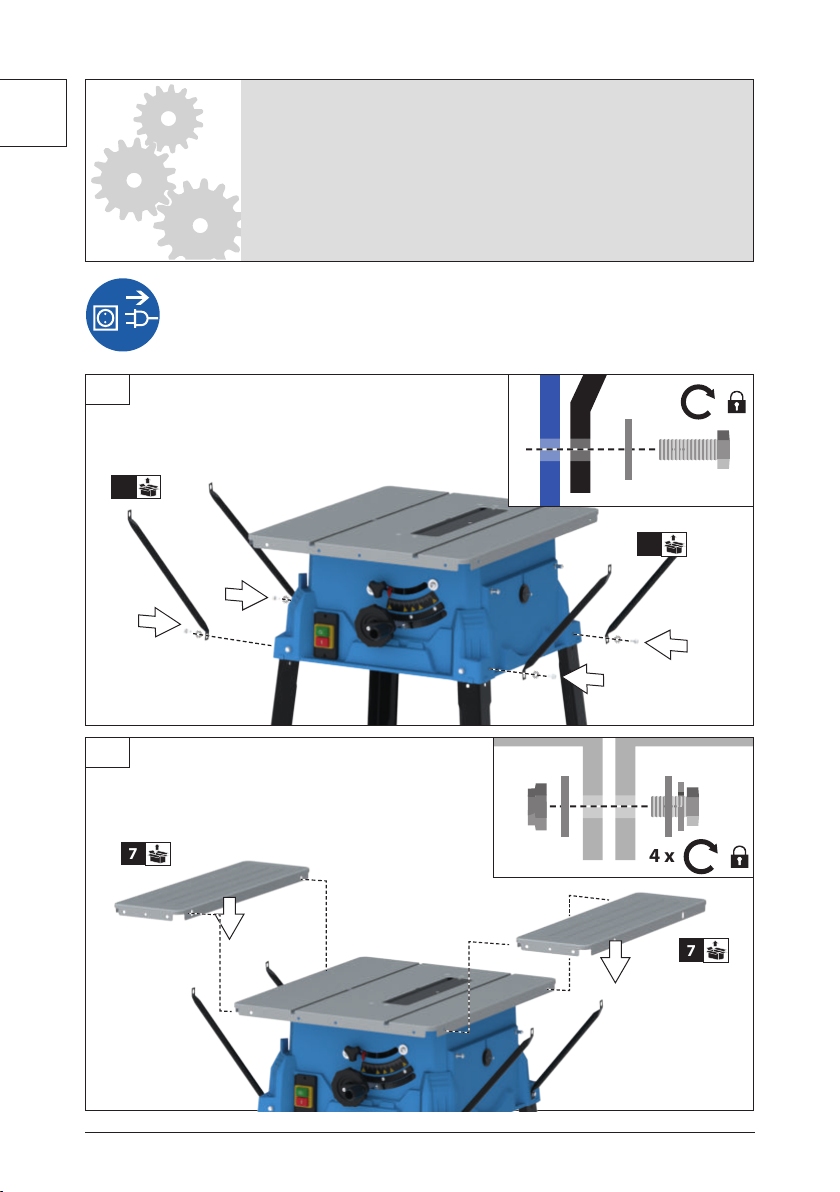 7

4 x

7