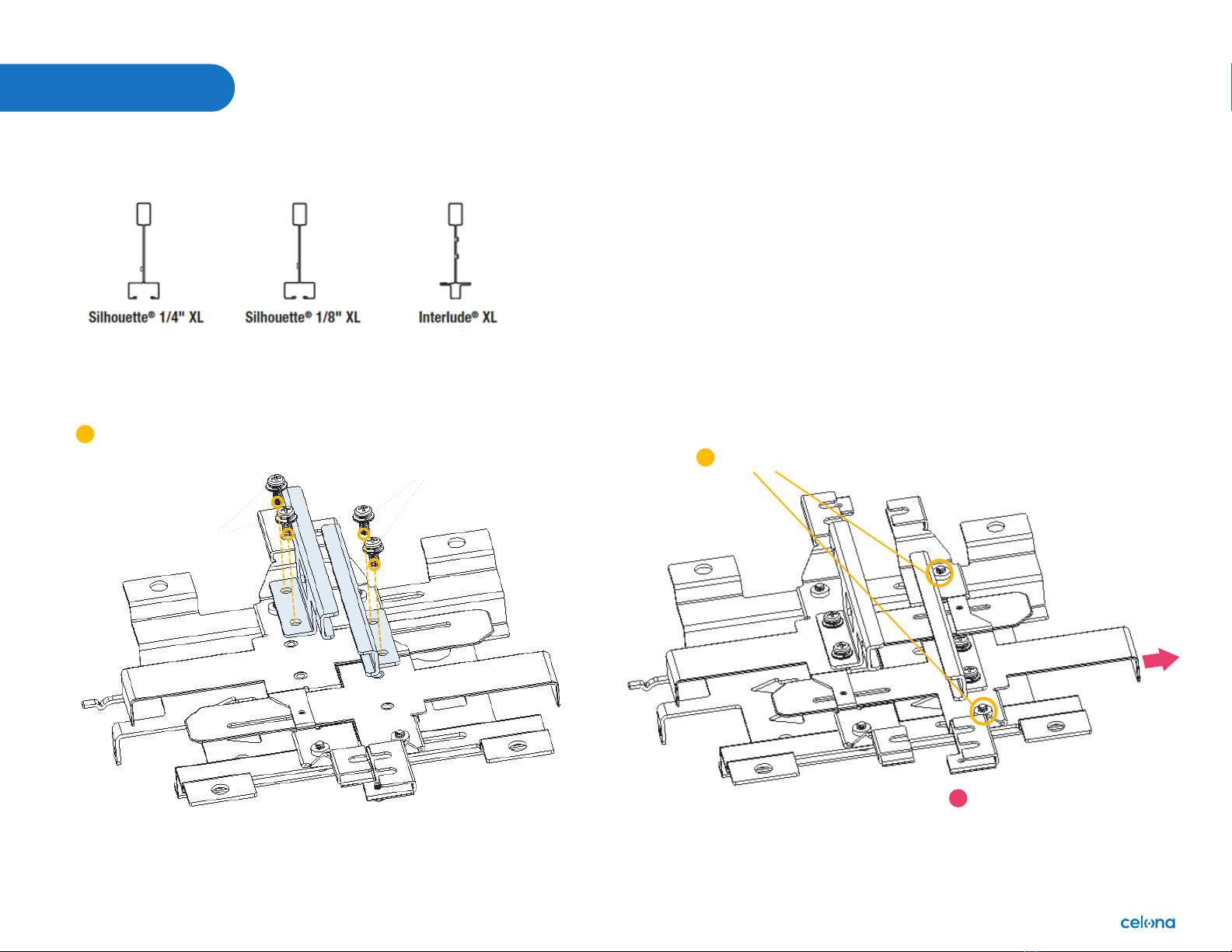 Silhouette® 1/4" XL

Silhouette® 1/8" XL

Interlude® XL

celona