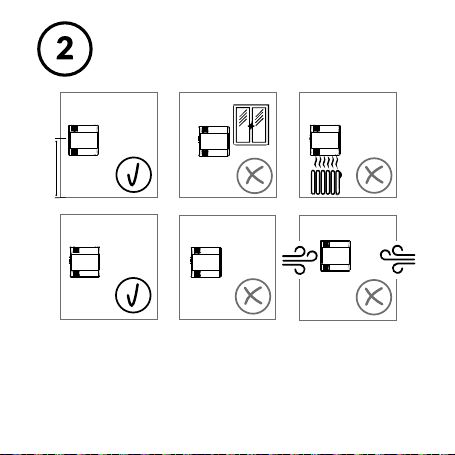 2