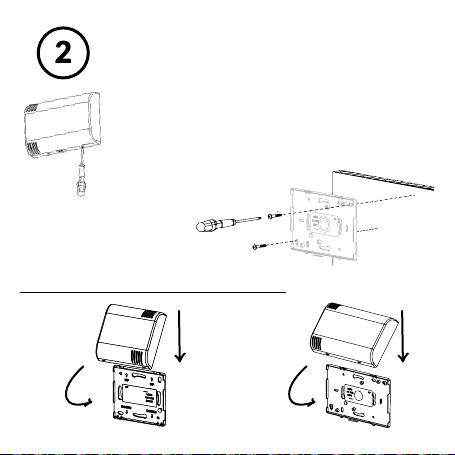 2