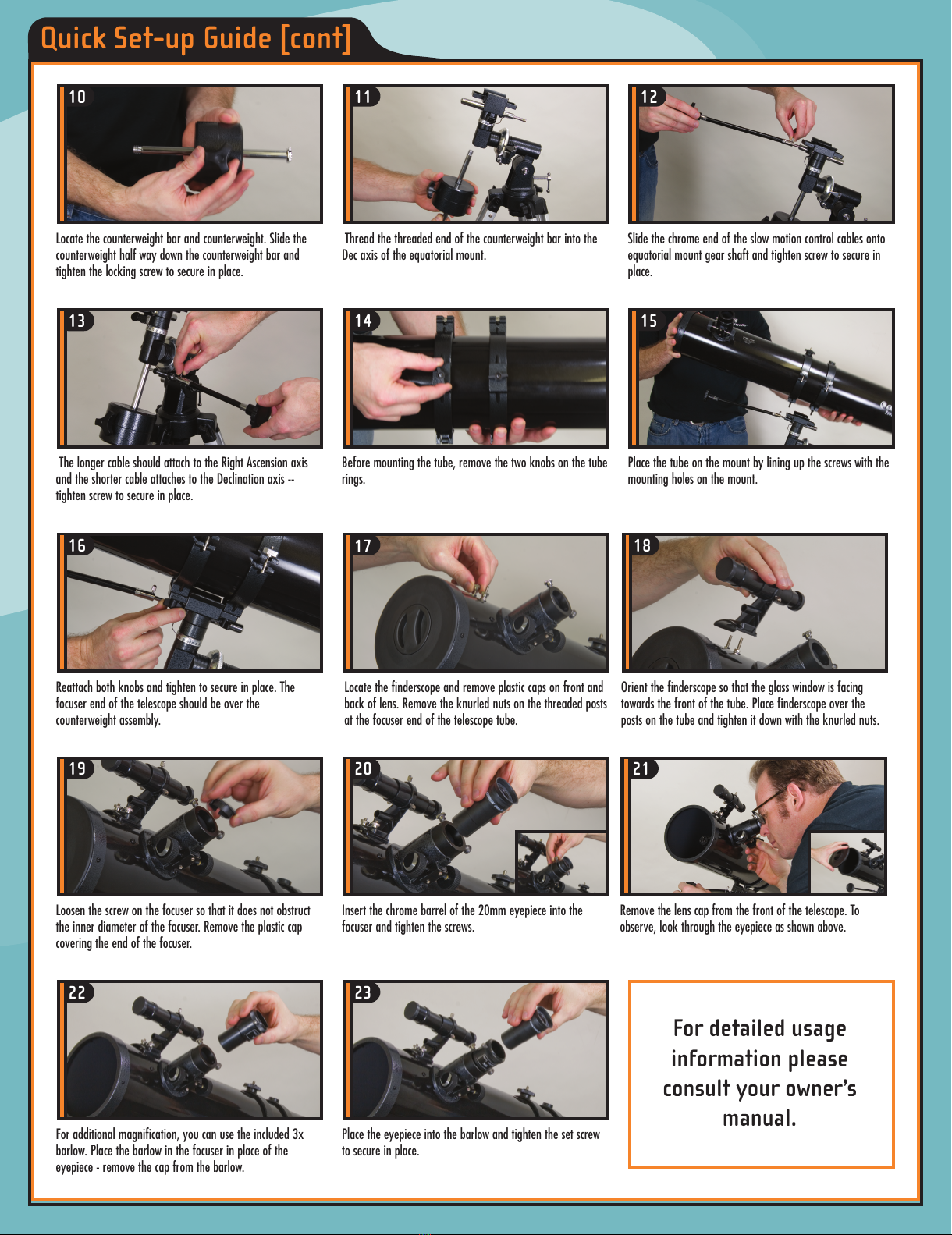 Quick Set-up Guide [cont]

10

Locate the counterweight bar and counterweight. Slide the counterweight half way down the counterweight bar and tighten the locking screw to secure in place.

11

Thread the threaded end of the counterweight bar into the Dec axis of the equatorial mount.

12

Slide the chrome end of the slow motion control cables onto equatorial mount gear shaft and tighten screw to secure in place.

13

The longer cable should attach to the Right Ascension axis and the shorter cable attaches to the Declination axis -- tighten screw to secure in place.

14

Before mounting the tube, remove the two knobs on the tube rings.

15

Place the tube on the mount by lining up the screws with the mounting holes on the mount.

16

Reattach both knobs and tighten to secure in place. The focuser end of the telescope should be over the counterweight assembly.

17

Locate the finderscope and remove plastic caps on front and back of lens. Remove the knurled nuts on the threaded posts at the focuser end of the telescope tube.

18

Orient the finderscope so that the glass window is facing towards the front of the tube. Place finderscope over the posts on the tube and tighten it down with the knurled nuts.

19

Loosen the screw on the focuser so that it does not obstruct the inner diameter of the focuser. Remove the plastic cap covering the end of the focuser.

20

Insert the chrome barrel of the 20mm eyepiece into the focuser and tighten the screws.

21

Remove the lens cap from the front of the telescope. To observe, look through the eyepiece as shown above.

22

For additional magnification, you can use the included 3x barlow. Place the barlow in the focuser in place of the eyepiece - remove the cap from the barlow.

23

Place the eyepiece into the barlow and tighten the set screw to secure in place.

For detailed usage information please consult your owner's manual.