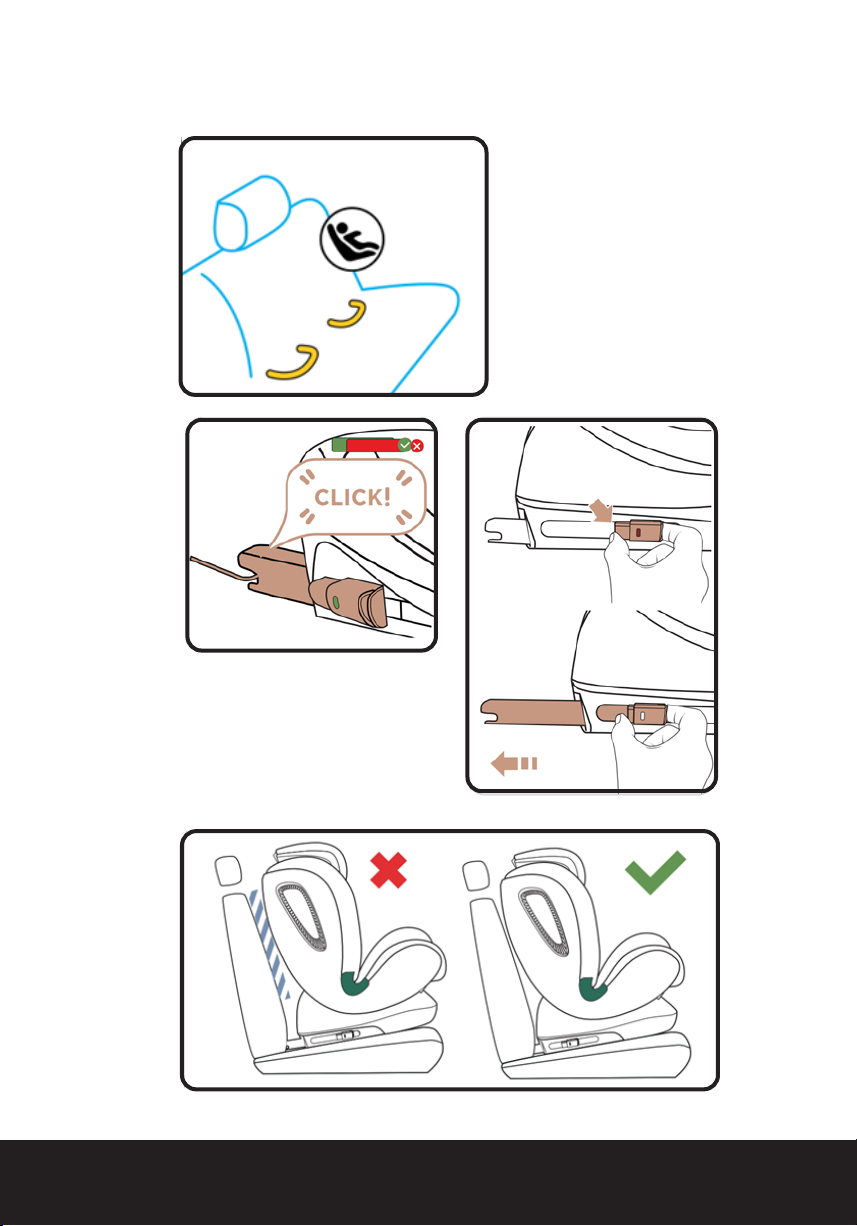 CLICK!