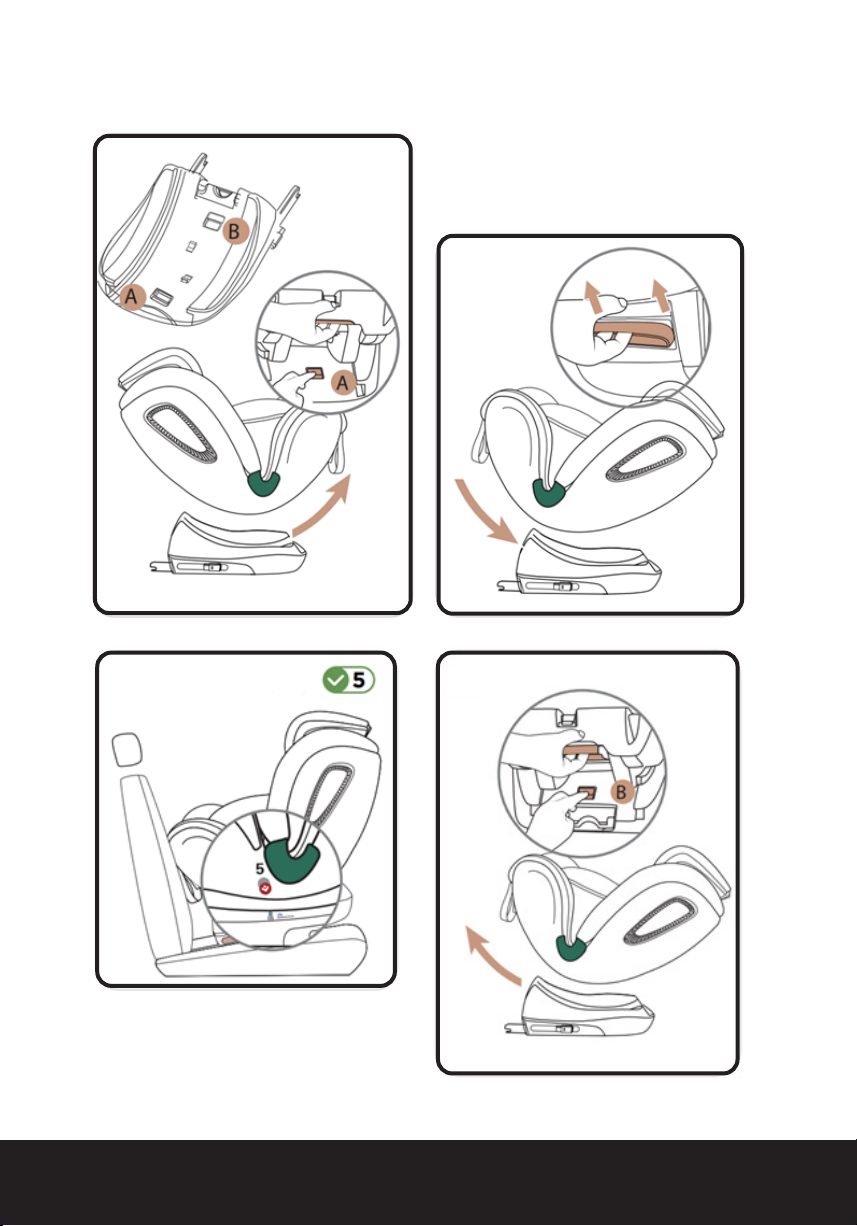 B
A
A
5
5
B