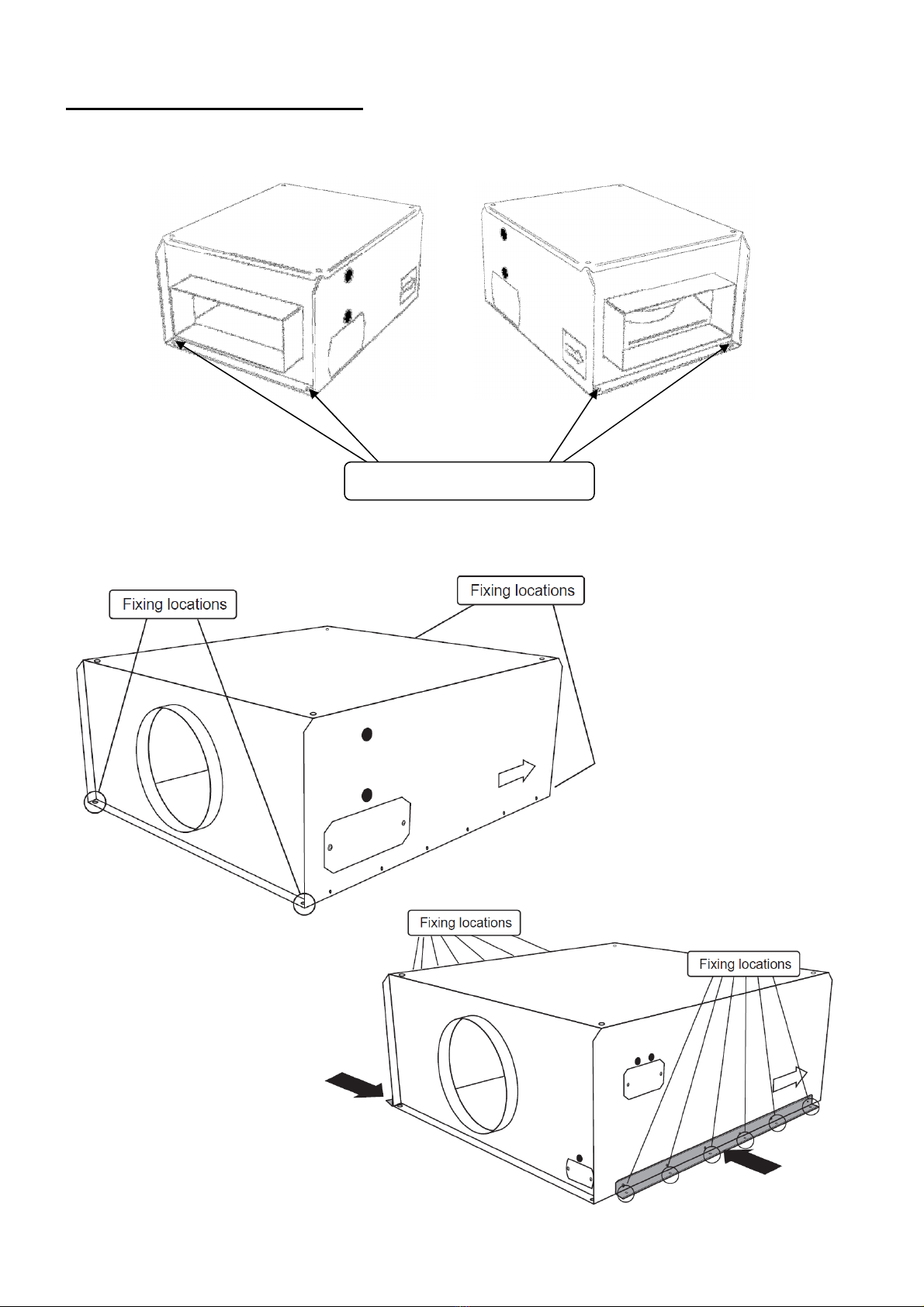 Fixing locations

Fixing locations

Fixing locations

Fixing locations