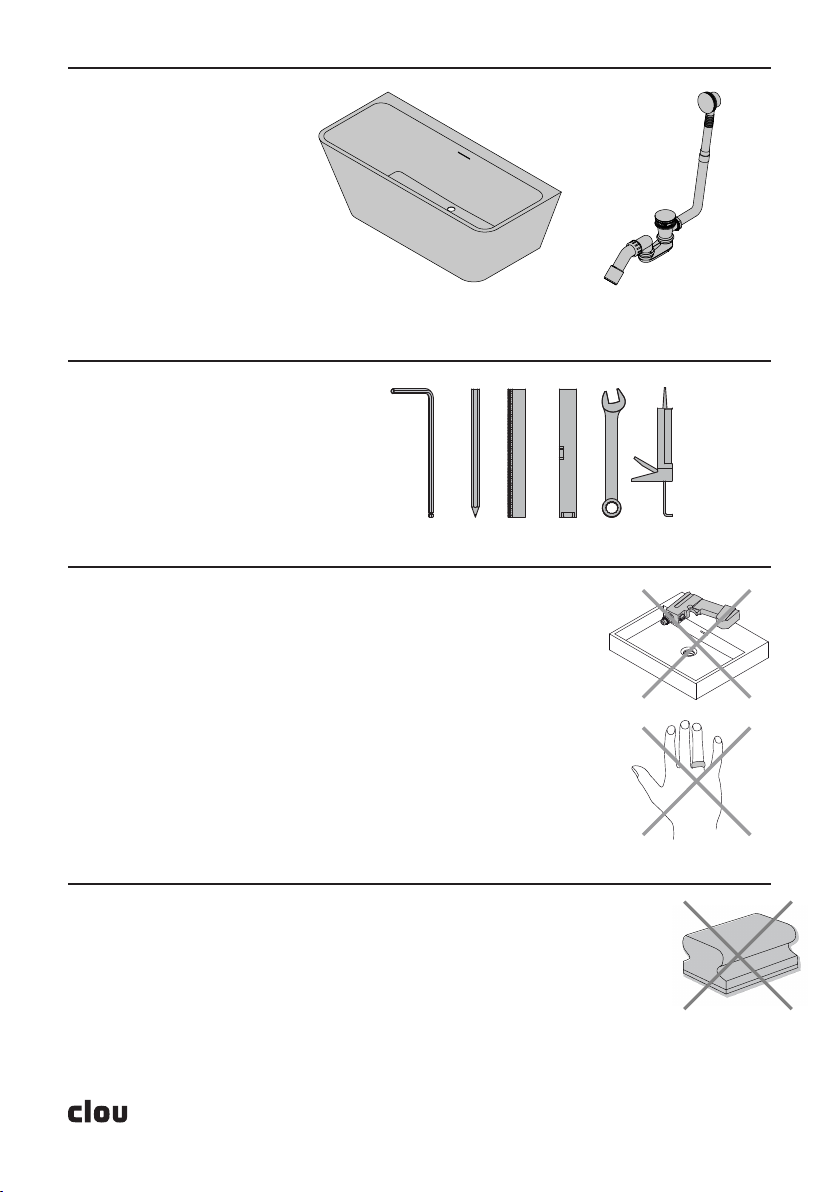 clou