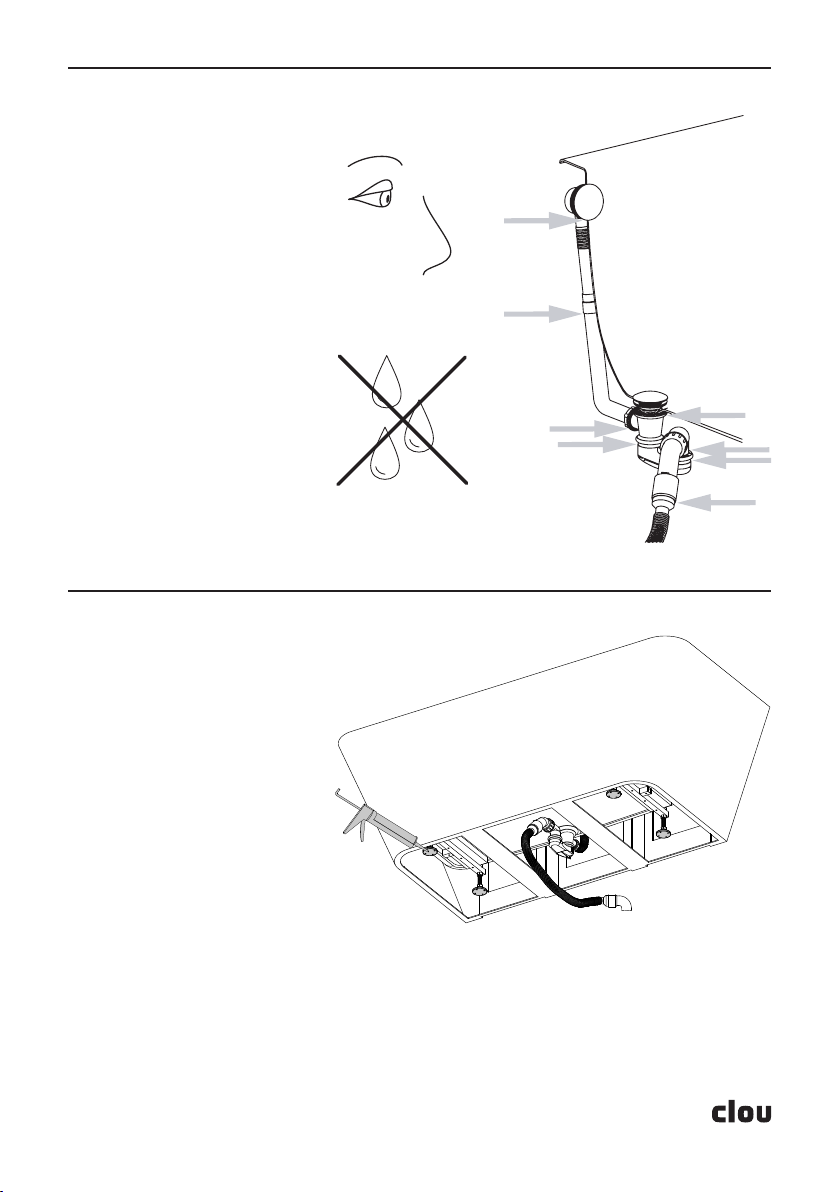 clou