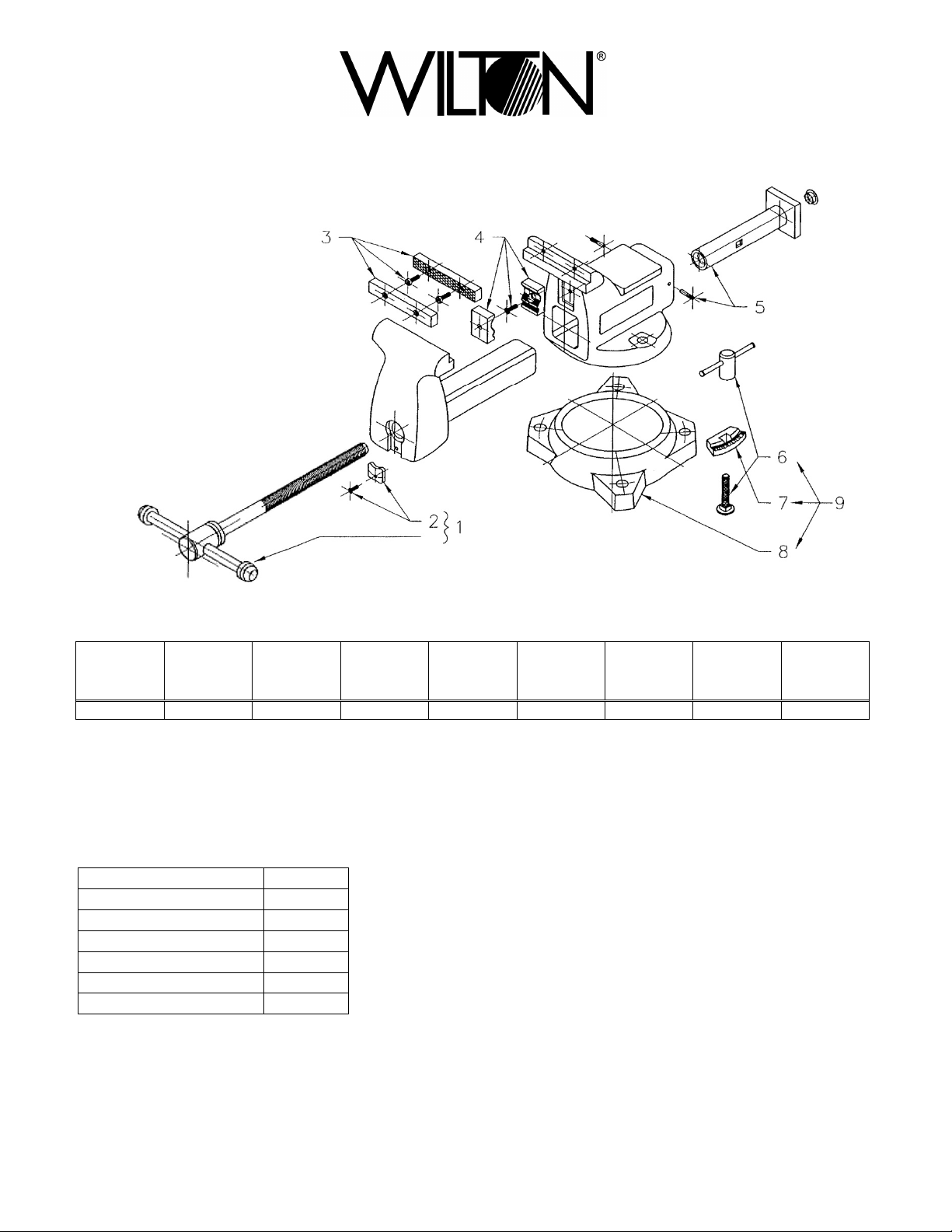 WILTON®

3
4
5
6
7
9
8
2
1