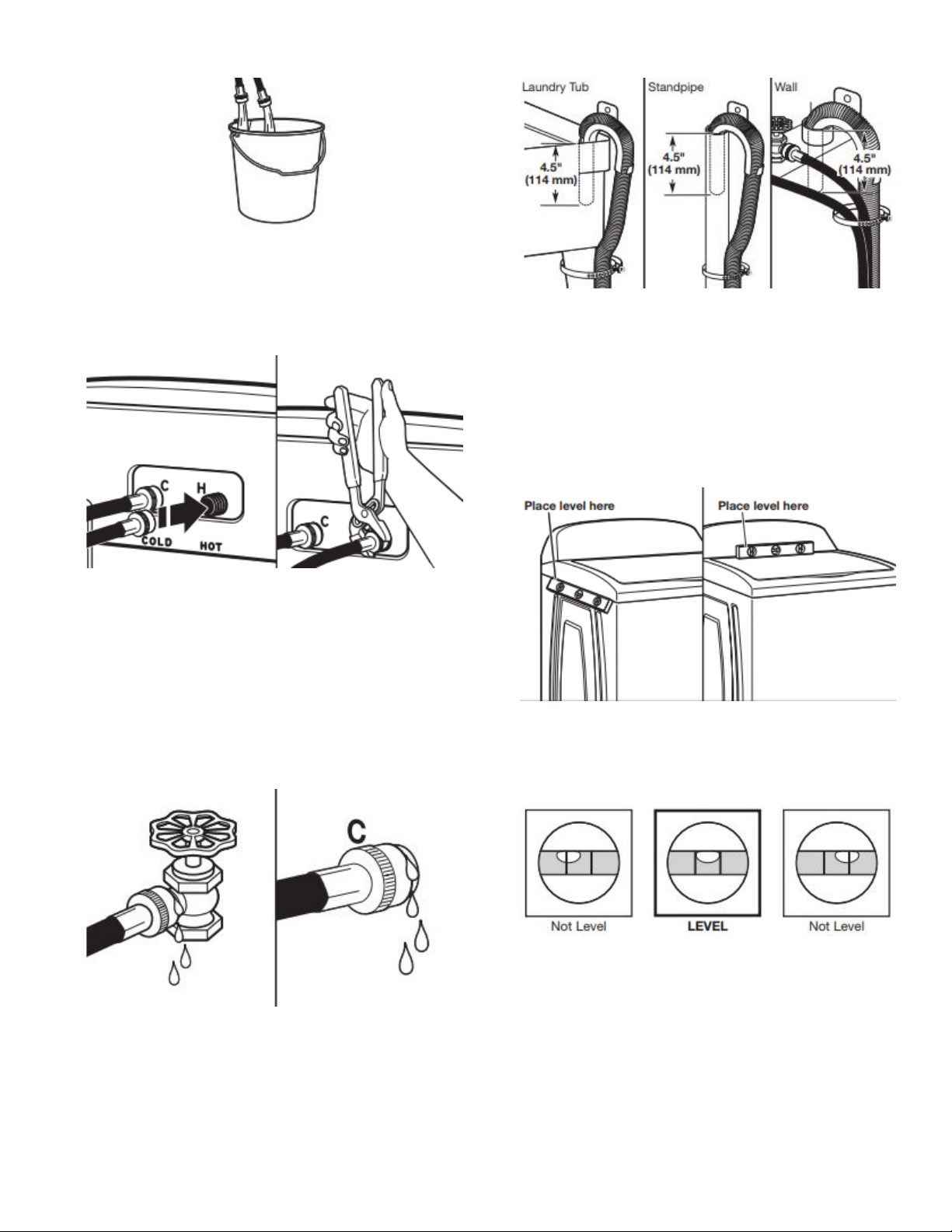 C H COLD HOT

C

C

Laundry Tub
4.5" (114 mm)

Standpipe
4.5" (114 mm)

Wall
4.5" (114 mm)

Place level here

Place level here

Not Level

LEVEL

Not Level