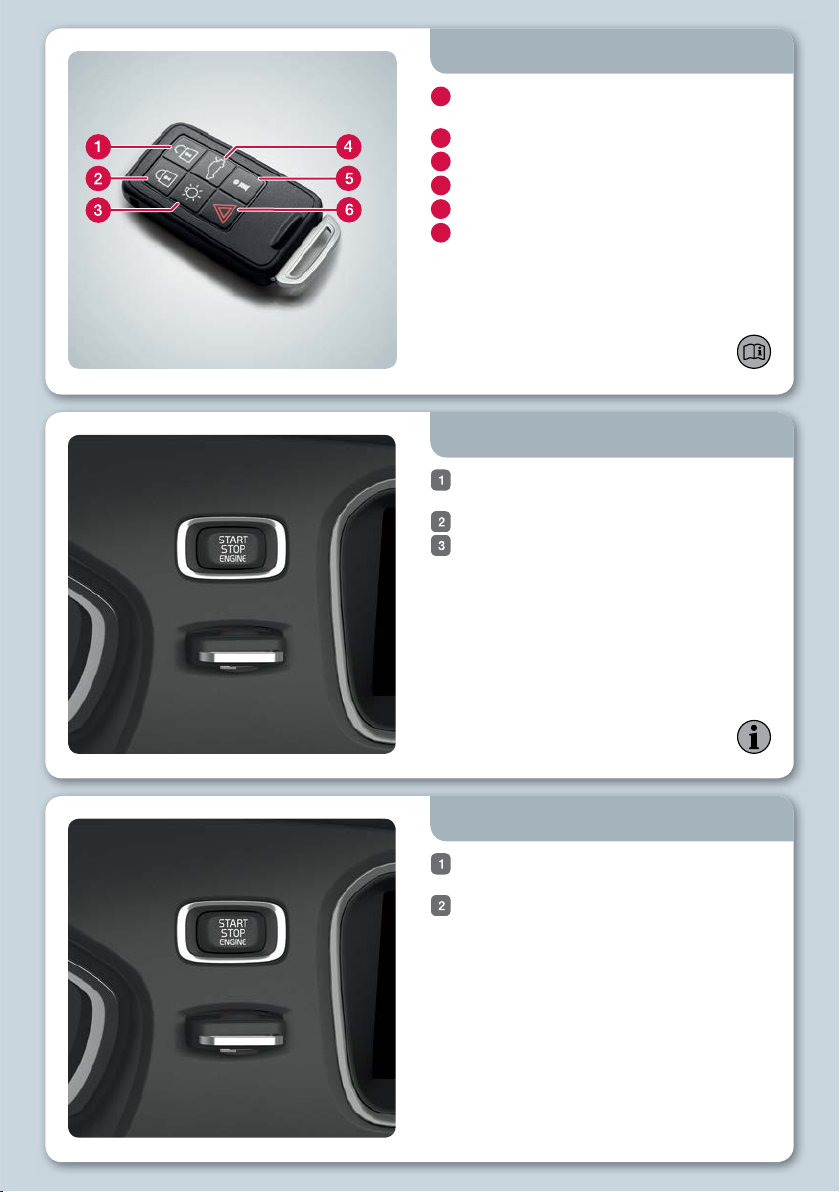 1
2
3
4
5
6

START
STOP
ENGINE

1
2
3

START
STOP
ENGINE

1
2