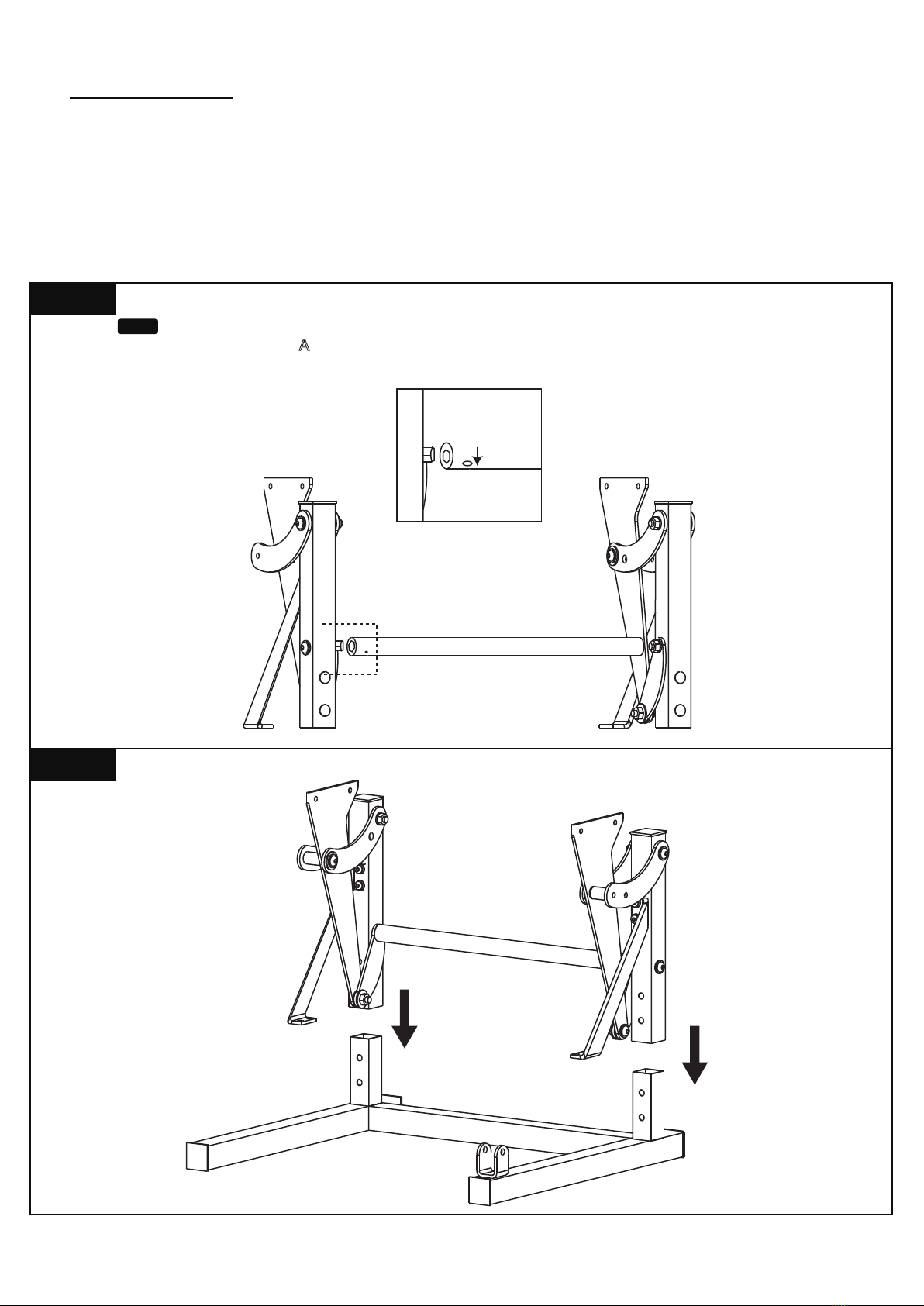 A