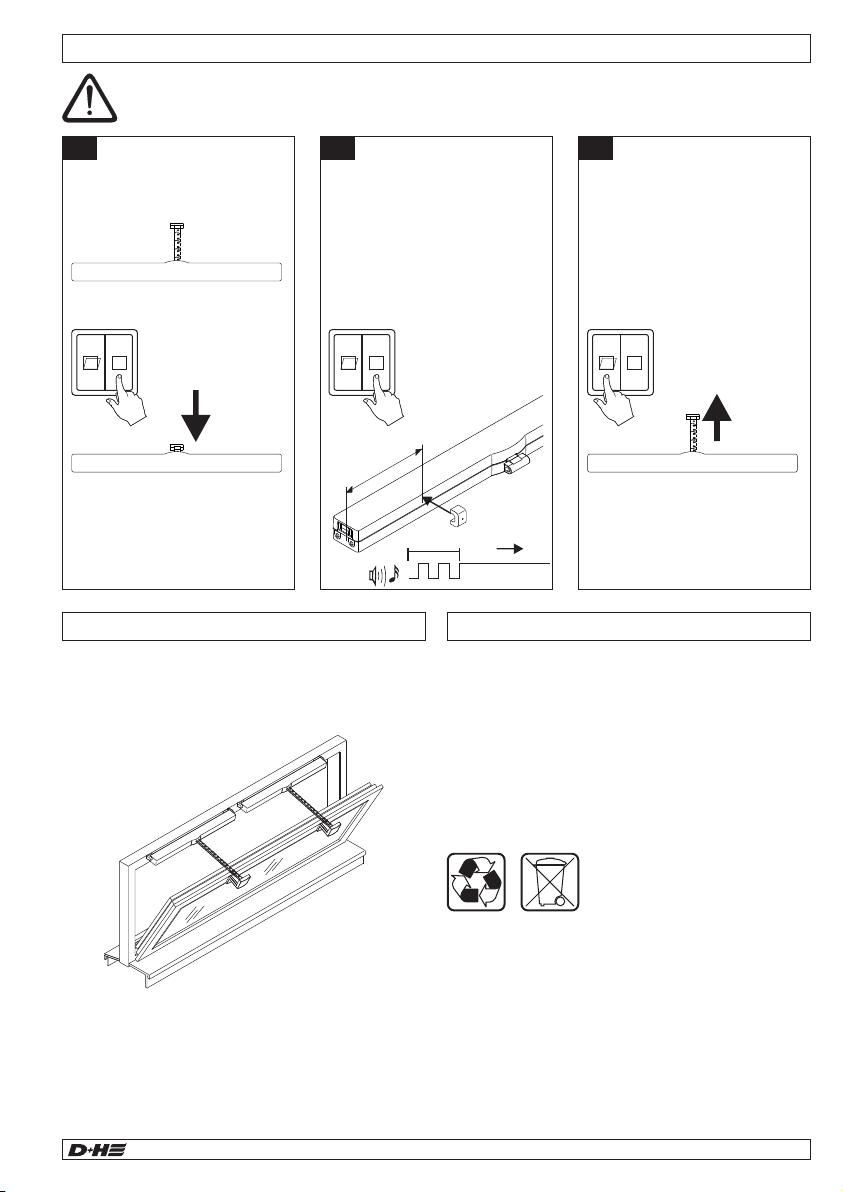 D+H