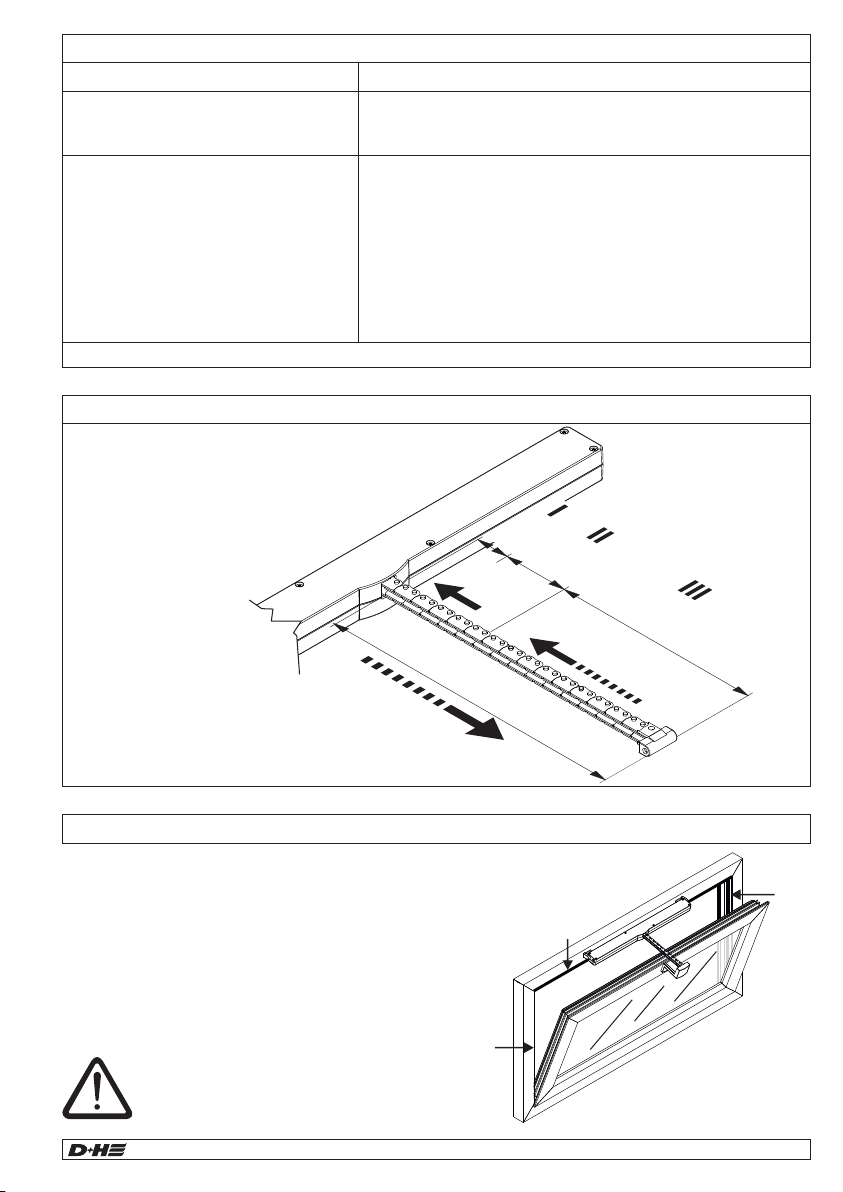 I

II

III

D+H