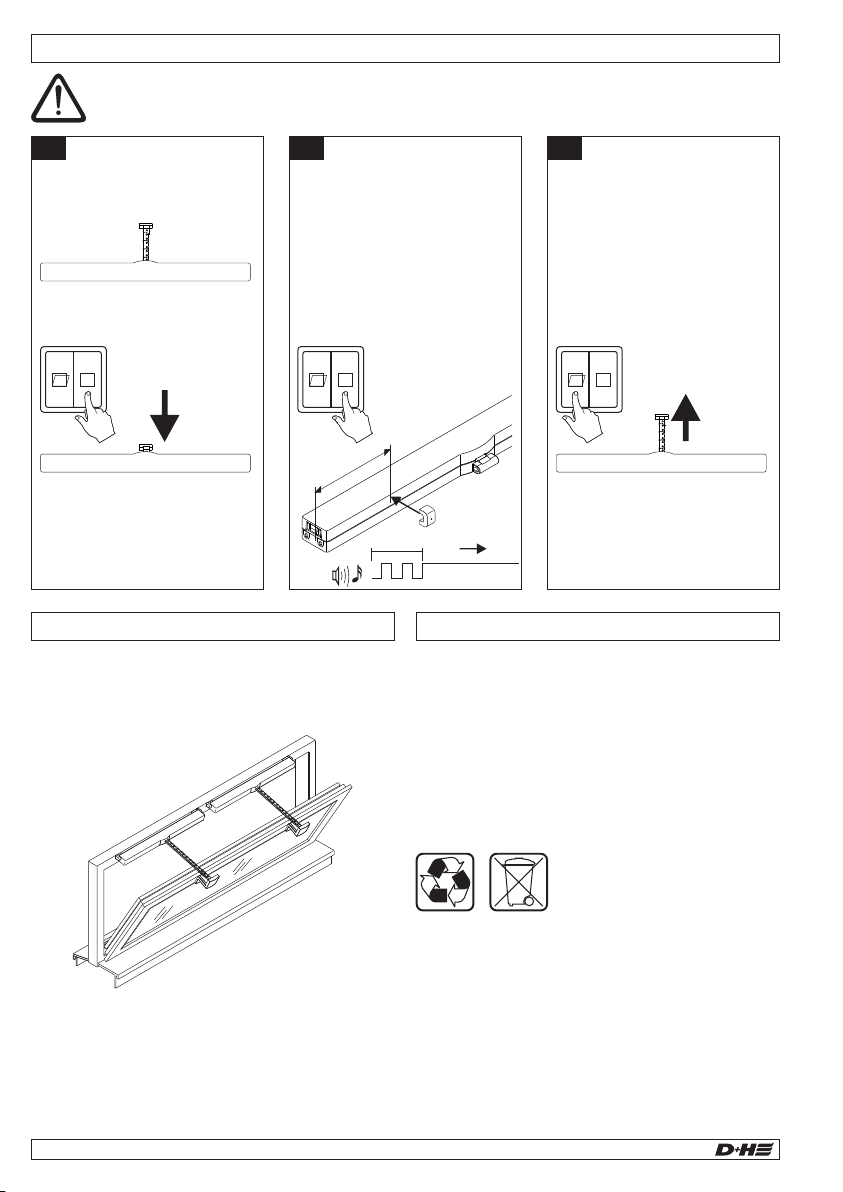 D+H