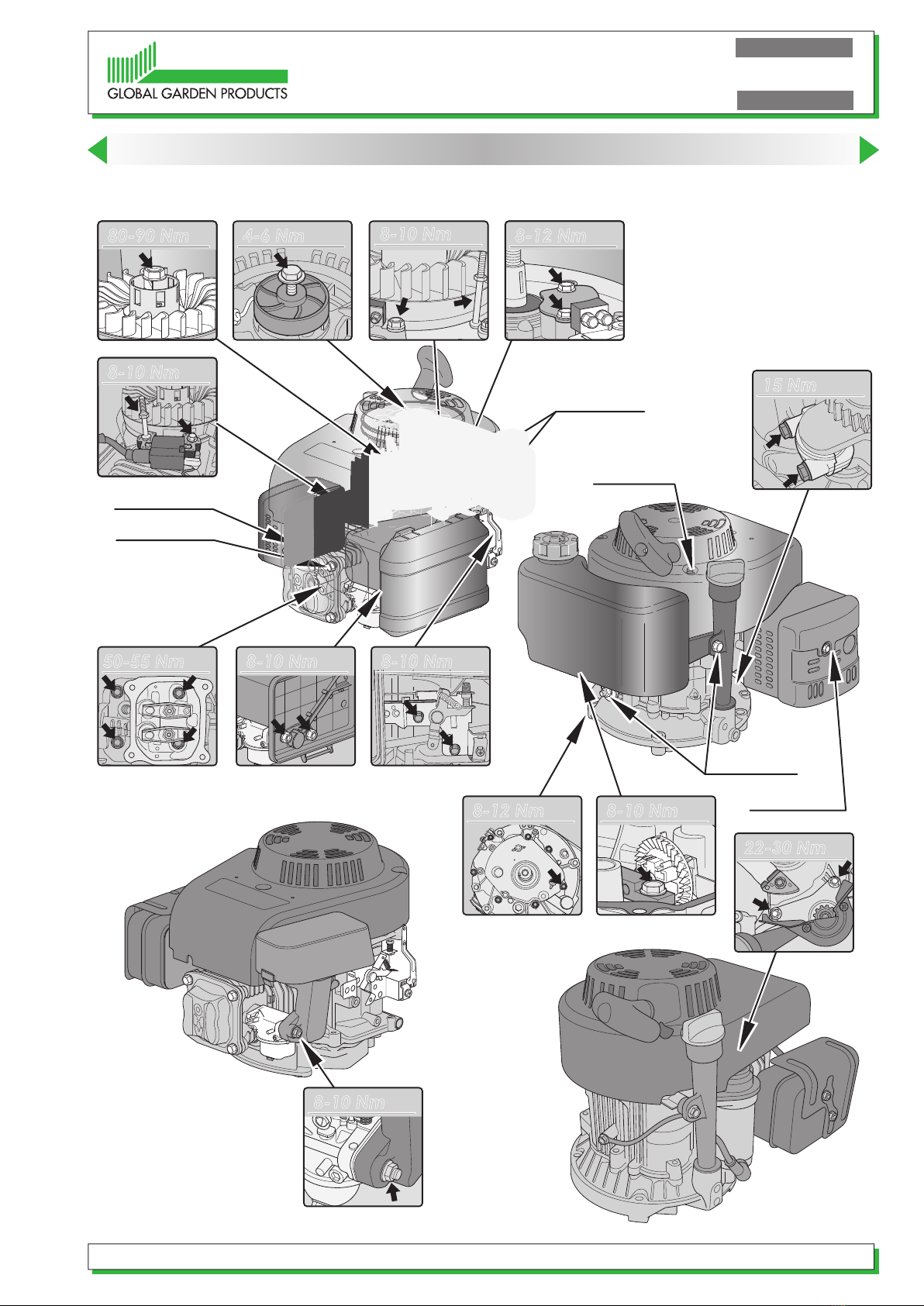 GLOBAL GARDEN PRODUCTS

80-90 Nm

4-6 Nm

8-10 Nm

8-12 Nm

8-10 Nm

15 Nm

50-55 Nm

8-10 Nm

8-10 Nm

8-12 Nm

8-10 Nm

22-30 Nm

8-10 Nm