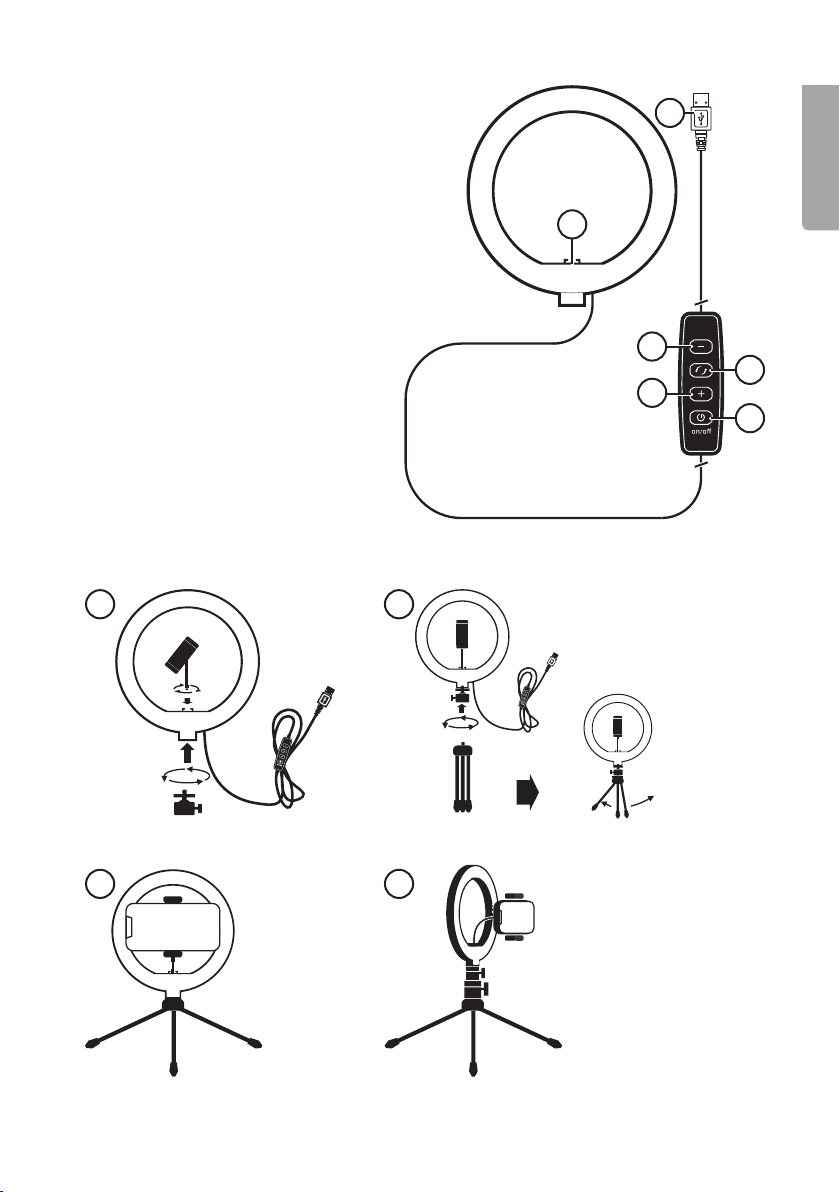 on/off