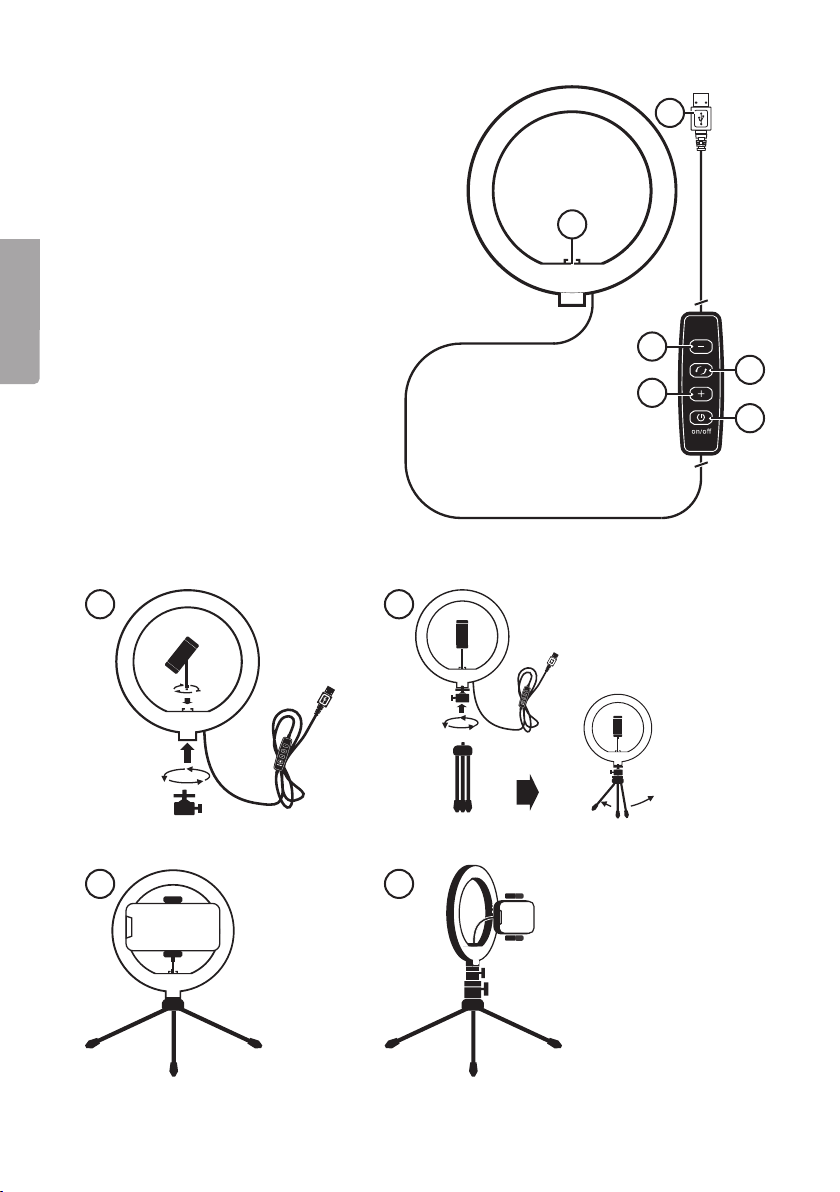 on/off