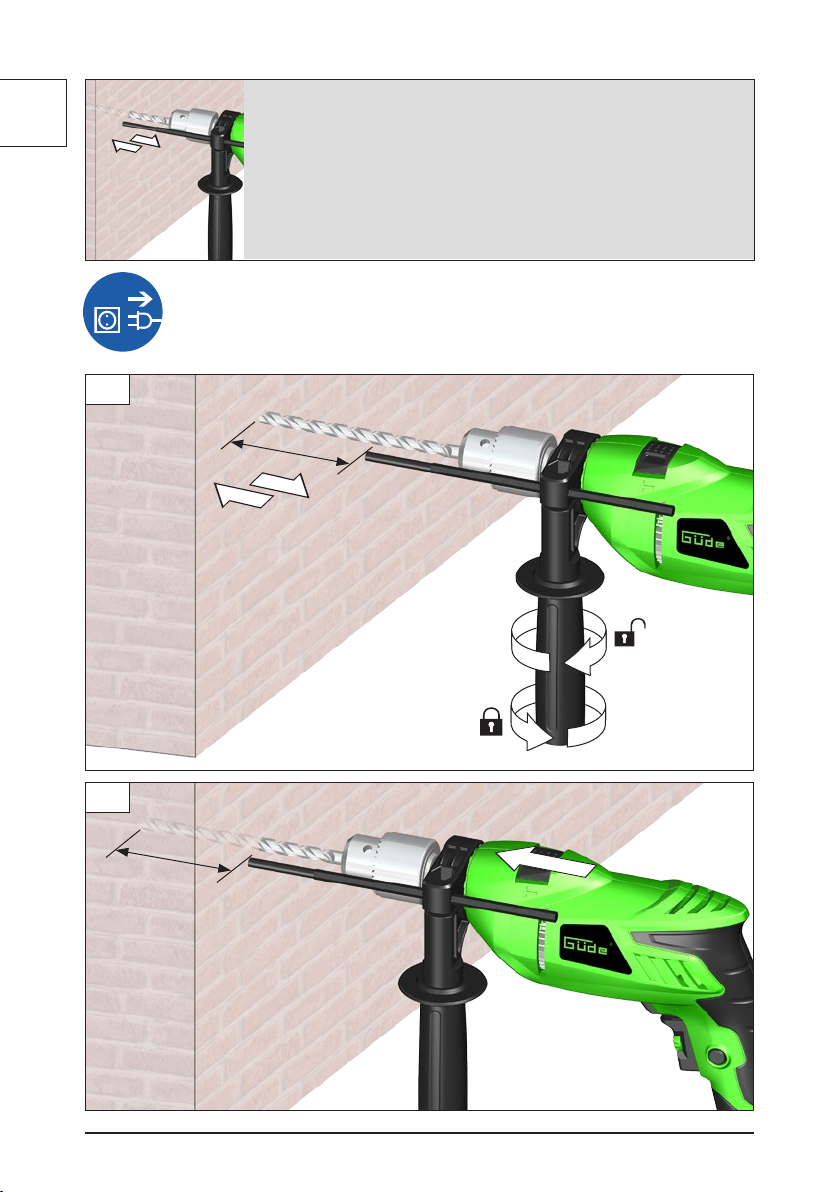 Güde

Güde