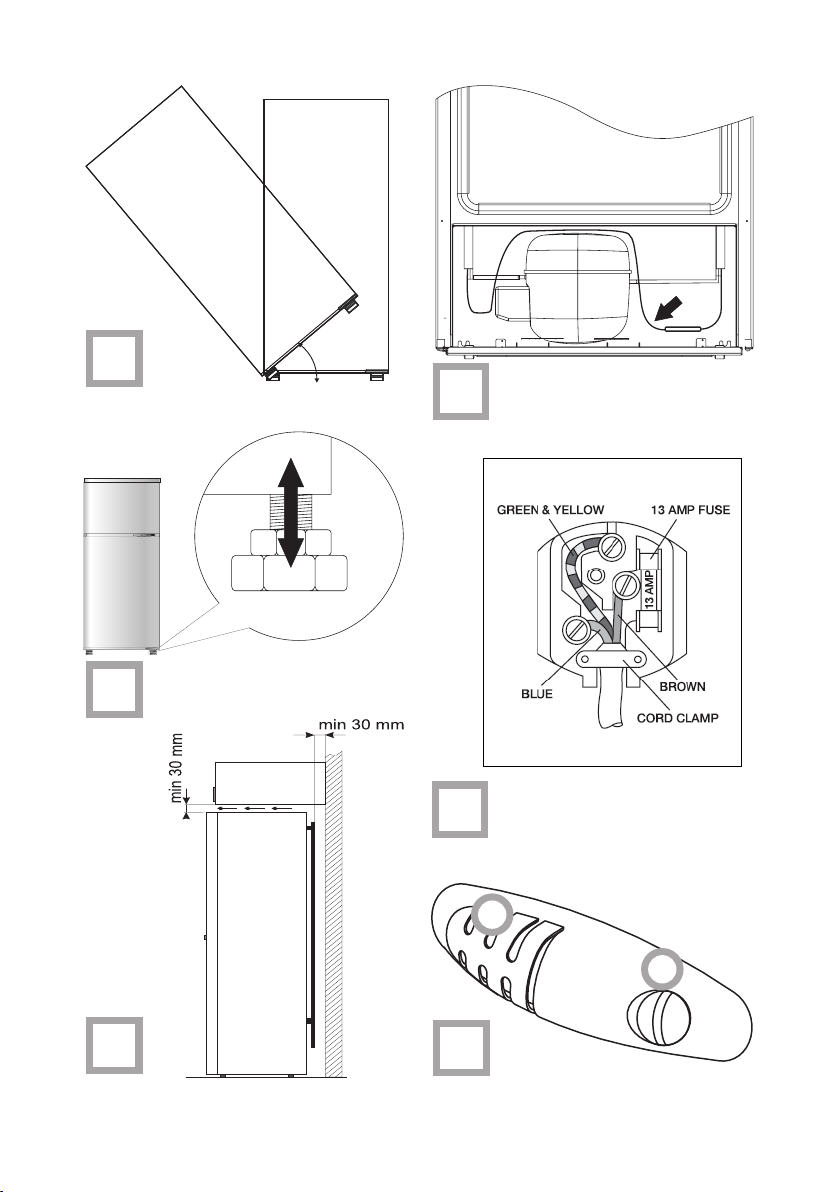 GREEN & YELLOW

13 AMP FUSE

13 AMP

BLUE

BROWN

CORD CLAMP

min 30 mm

min 30 mm