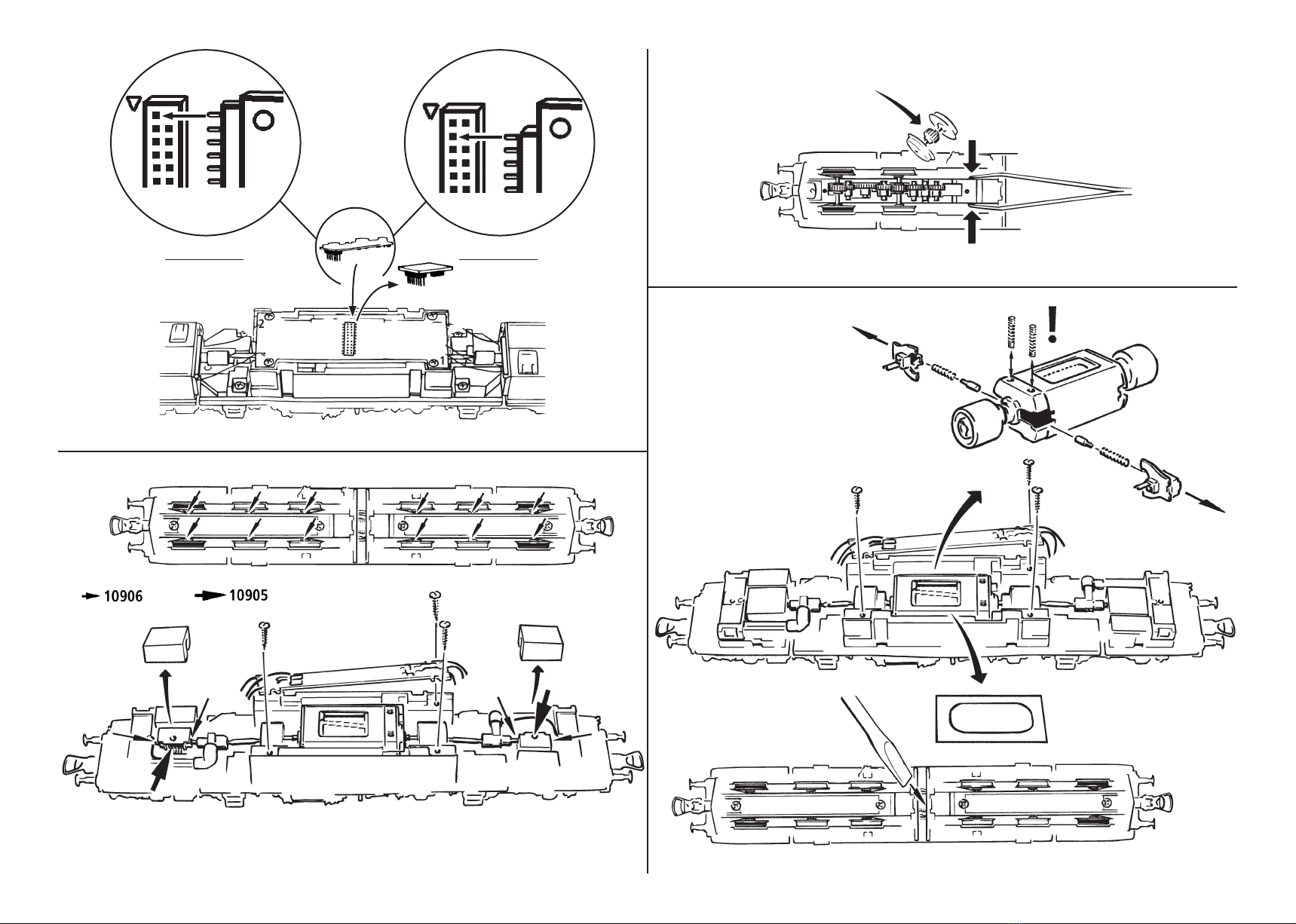 2
1
10906
10905
!