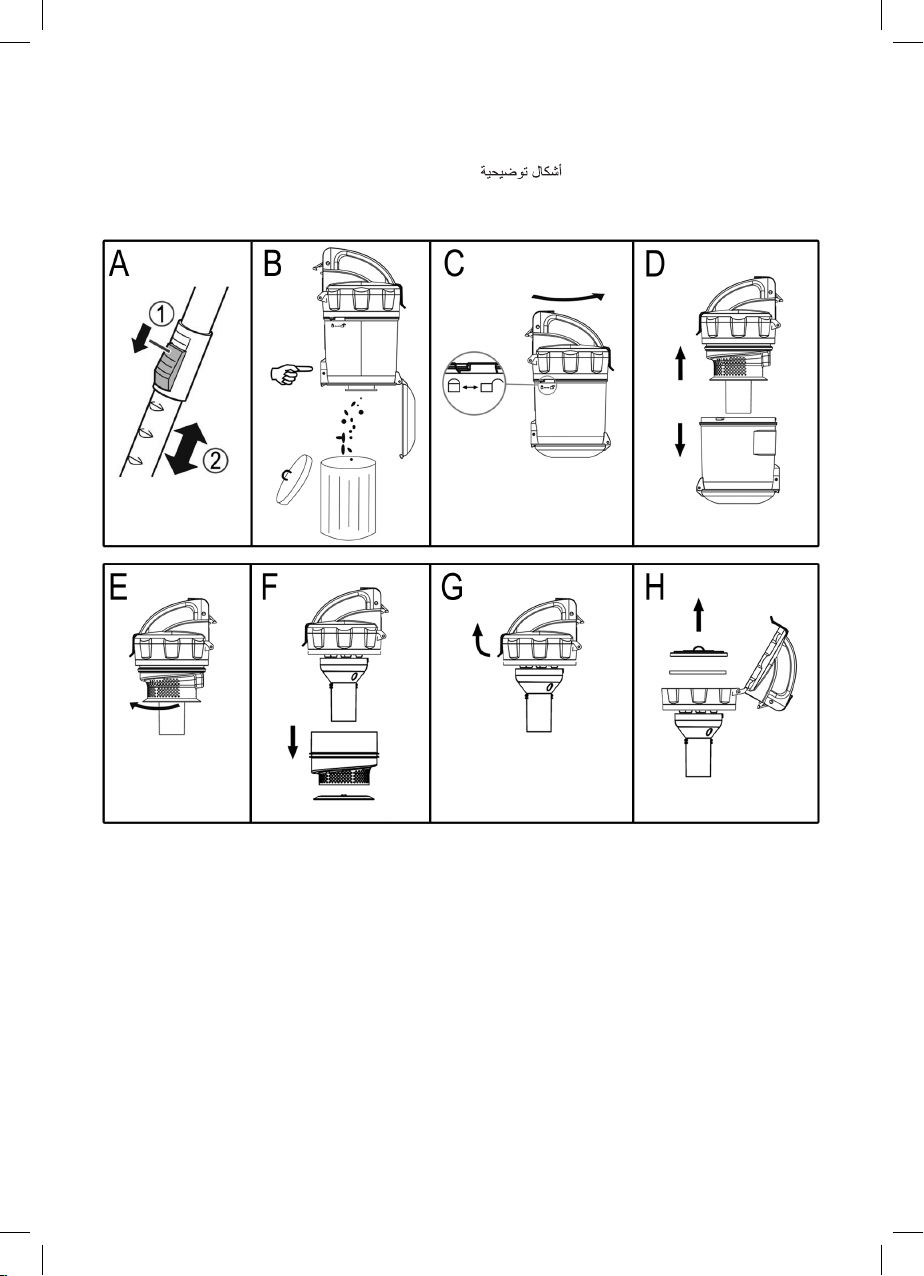 أشكال توضيحية

A ① ②
B
C
D
E
F
G
H