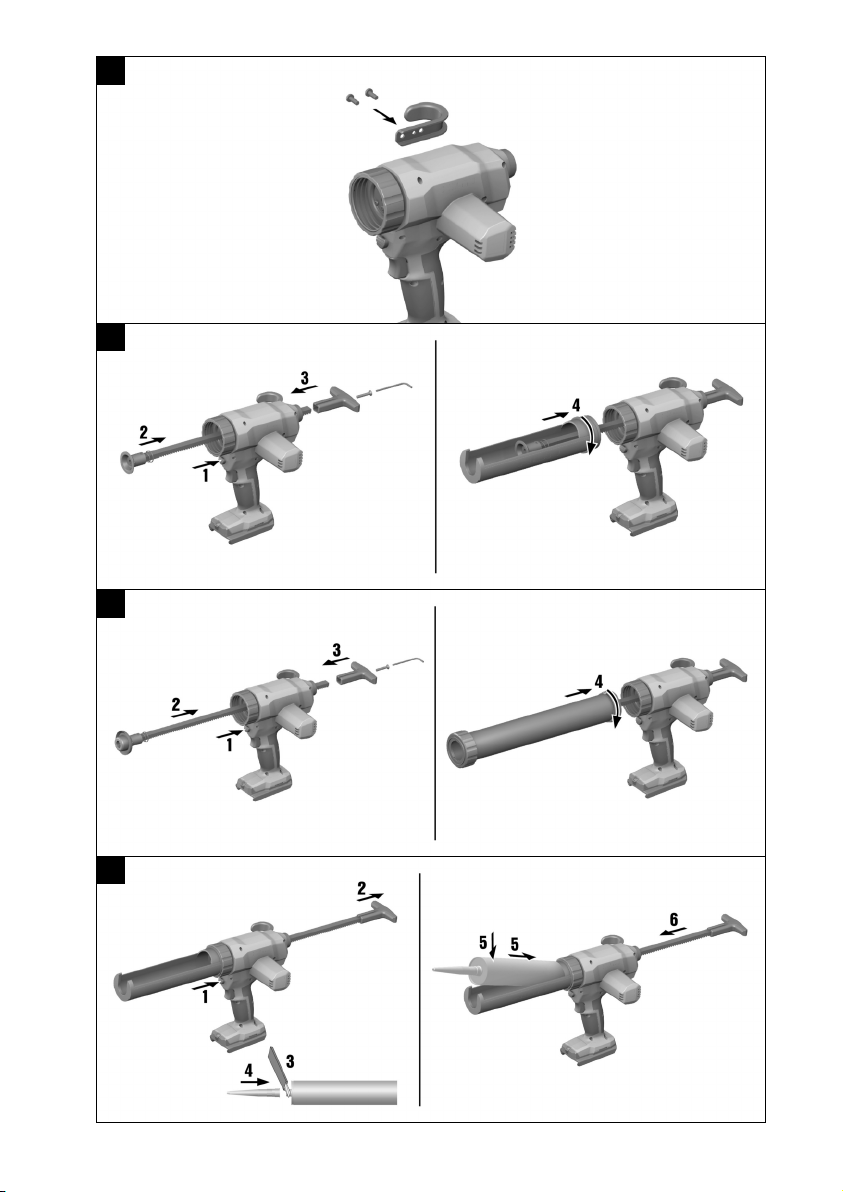 3
2
1

4

3
2
1

4

2
1
4 3

5 5
6