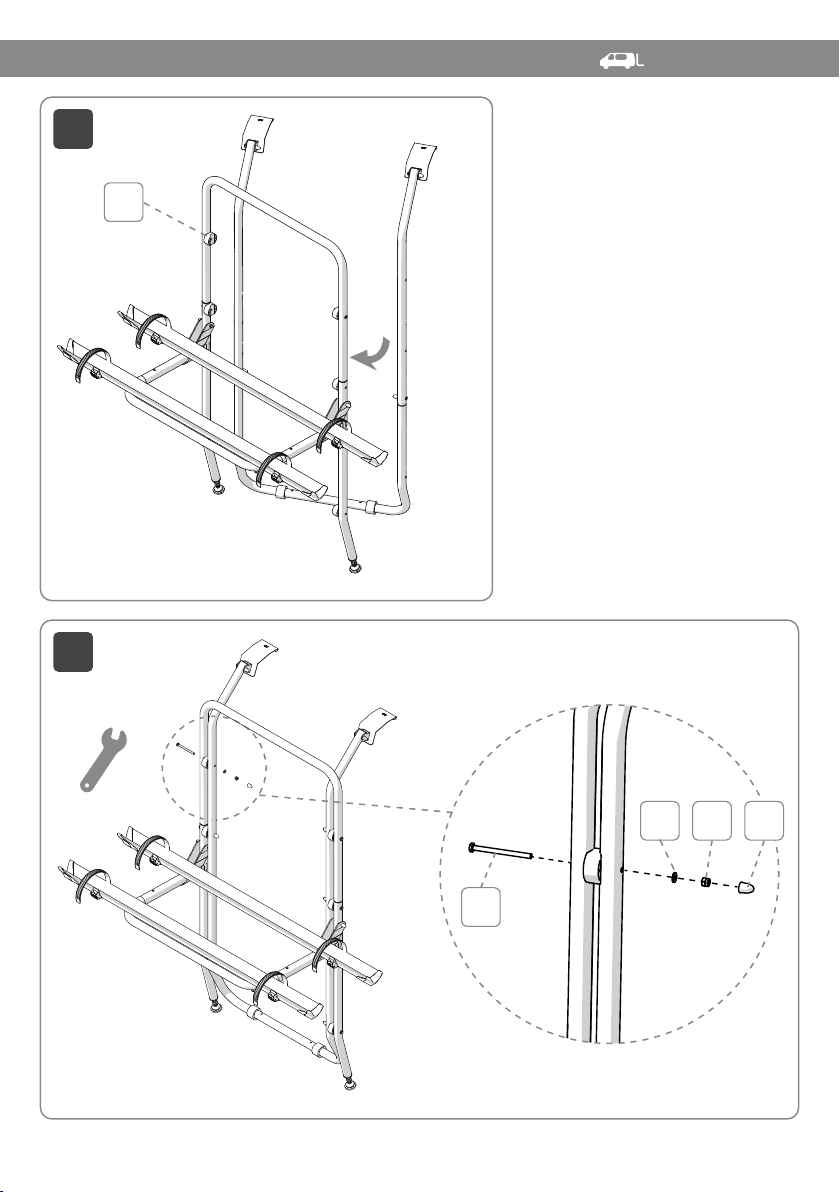 L