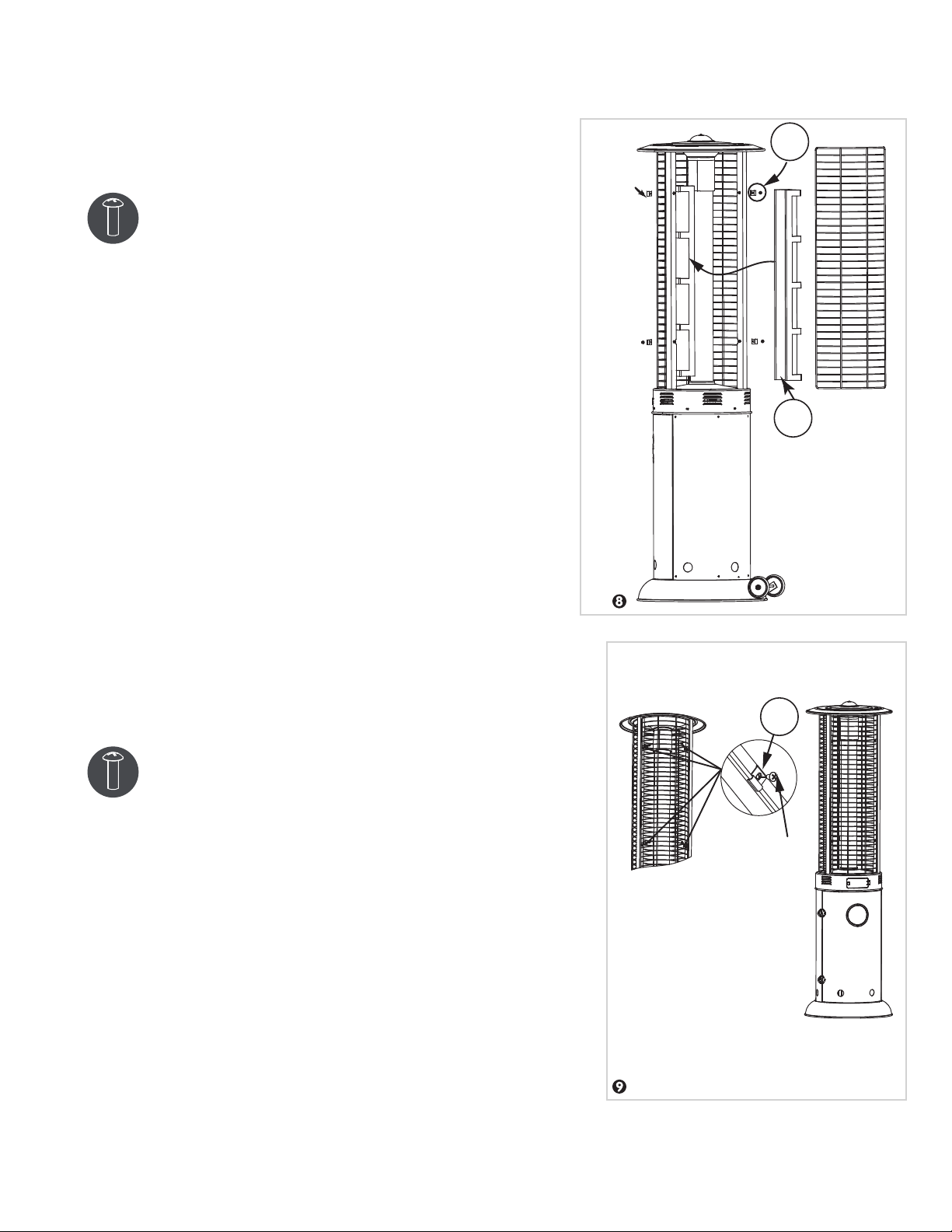 8

9