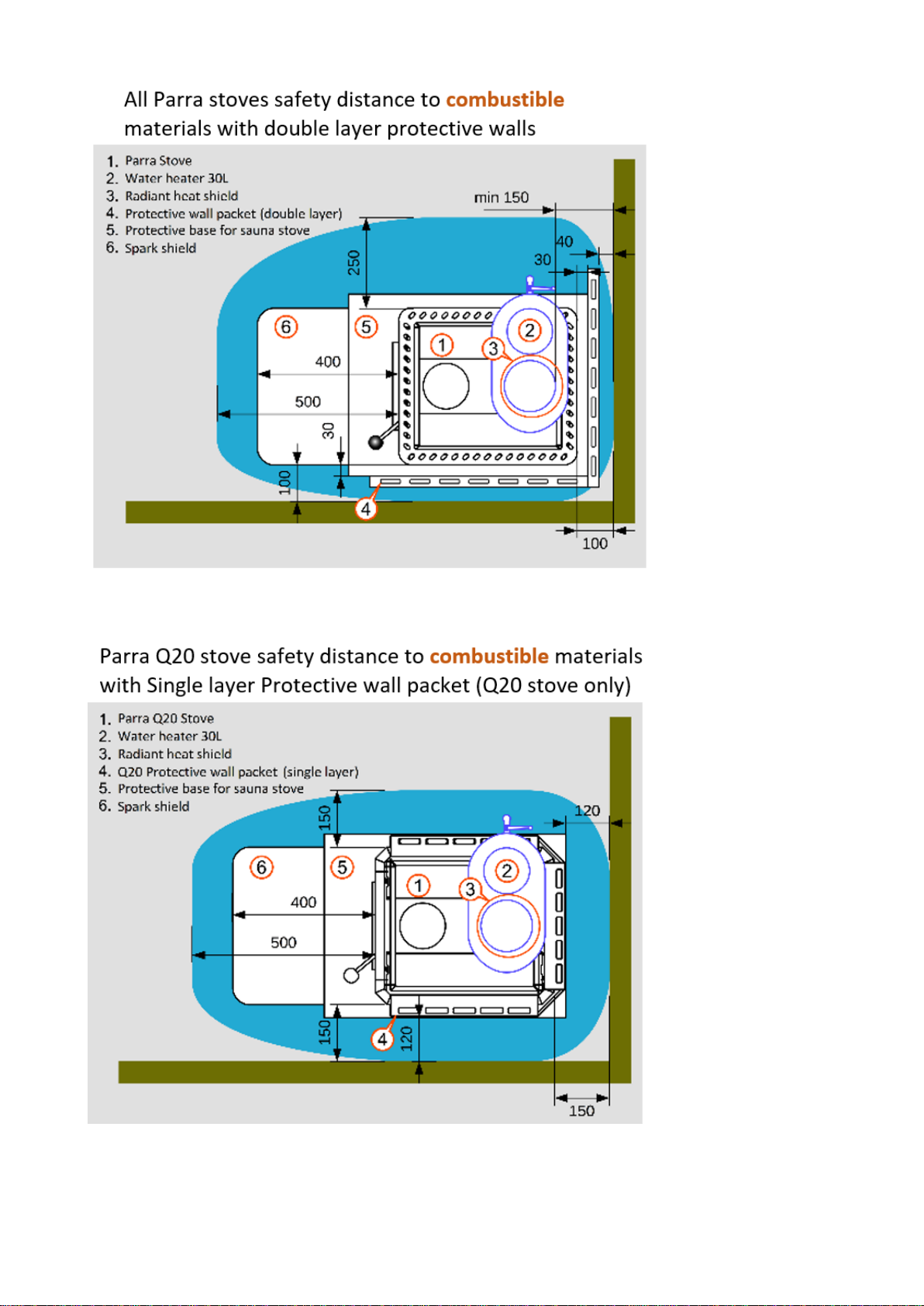 All Parra stoves safety distance to combustible materials with double layer protective walls

1. Parra Stove
2. Water heater 30L
3. Radiant heat shield
4. Protective wall packet (double layer)
5. Protective base for sauna stove
6. Spark shield

min 150
40
30
250
6
5
1
2
3
400
500
30
100
4
100

Parra Q20 stove safety distance to combustible materials with Single layer Protective wall packet (Q20 stove only)

1. Parra Q20 Stove
2. Water heater 30L
3. Radiant heat shield
4. Q20 Protective wall packet (single layer)
5. Protective base for sauna stove
6. Spark shield

150
120
6
5
1
2
3
400
500
150
4
120
150