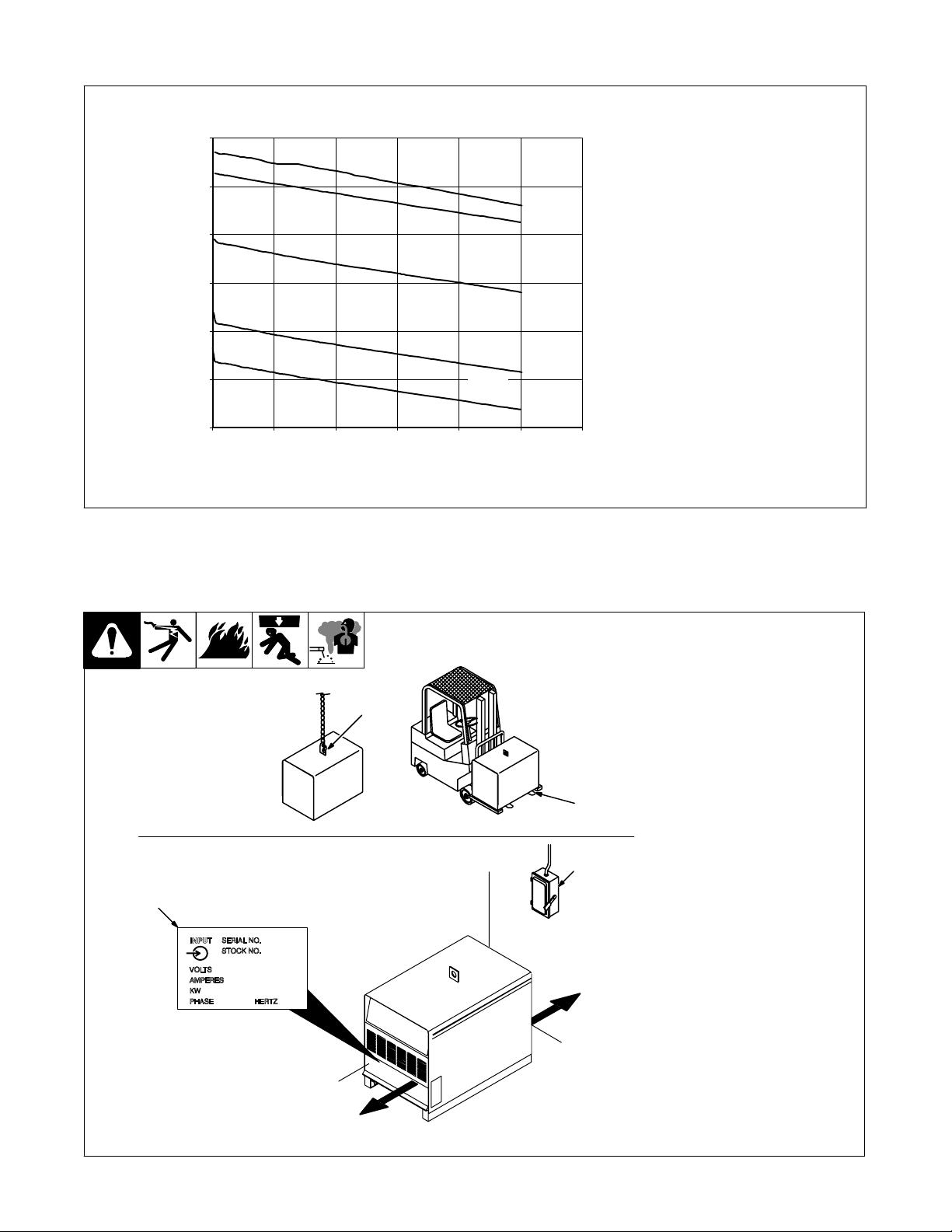 INPUT SERIAL NO.
STOCK NO.

VOLTS
AMPERES
KW
PHASE HERTZ