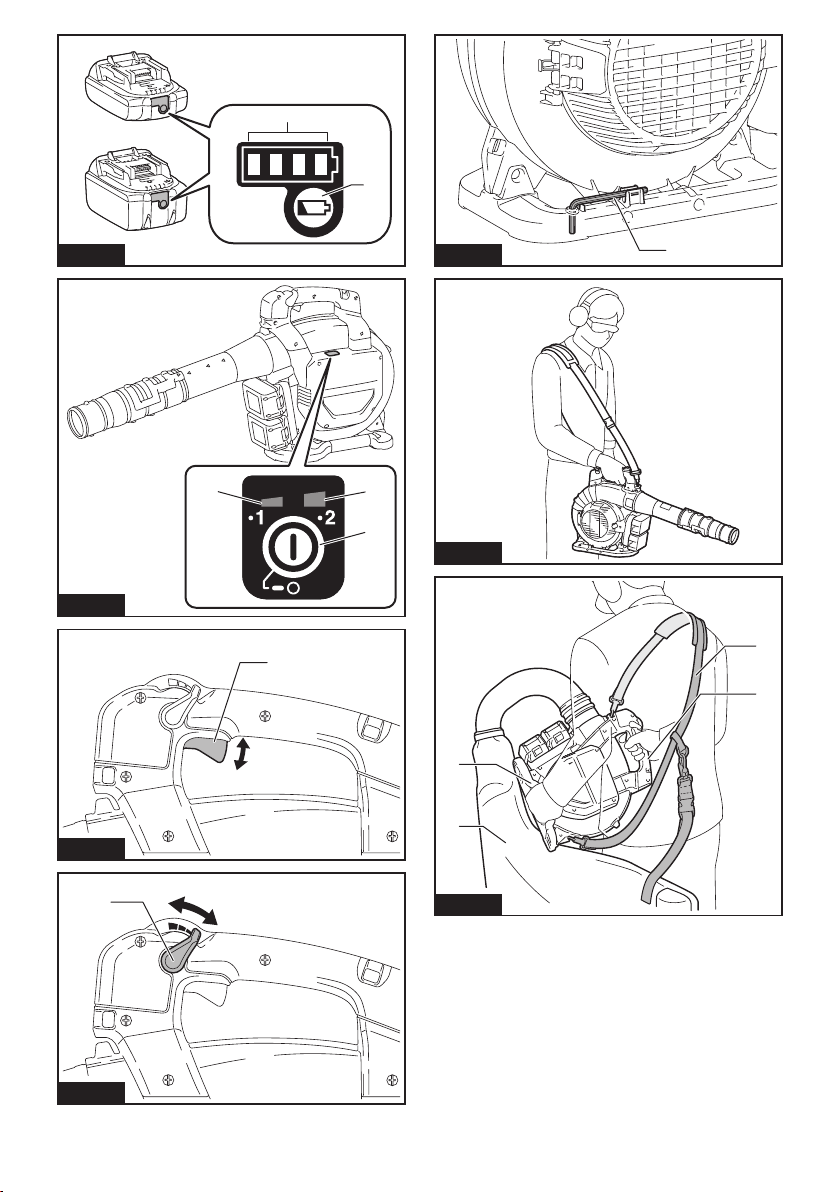 •1
•2