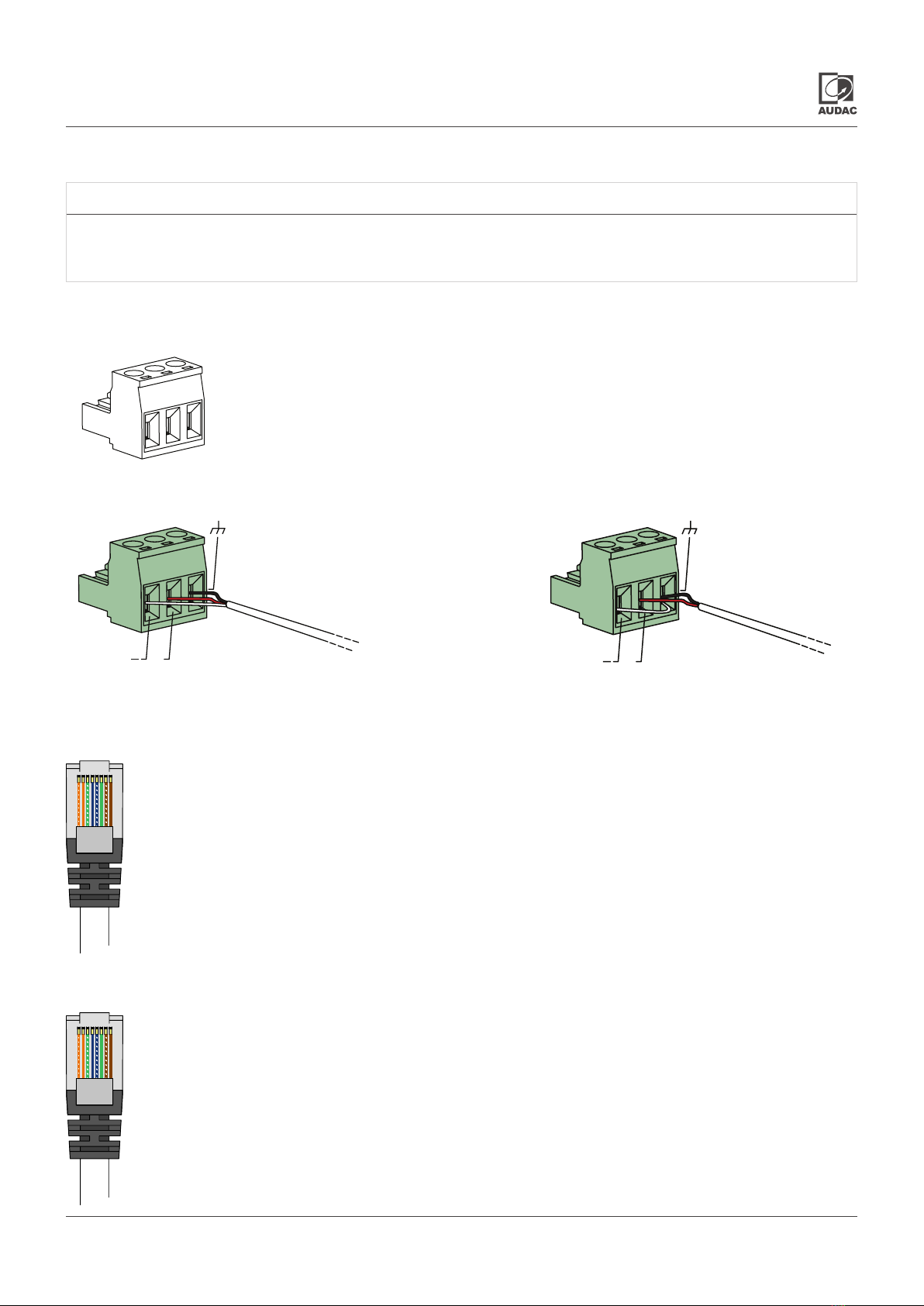 AUDAC