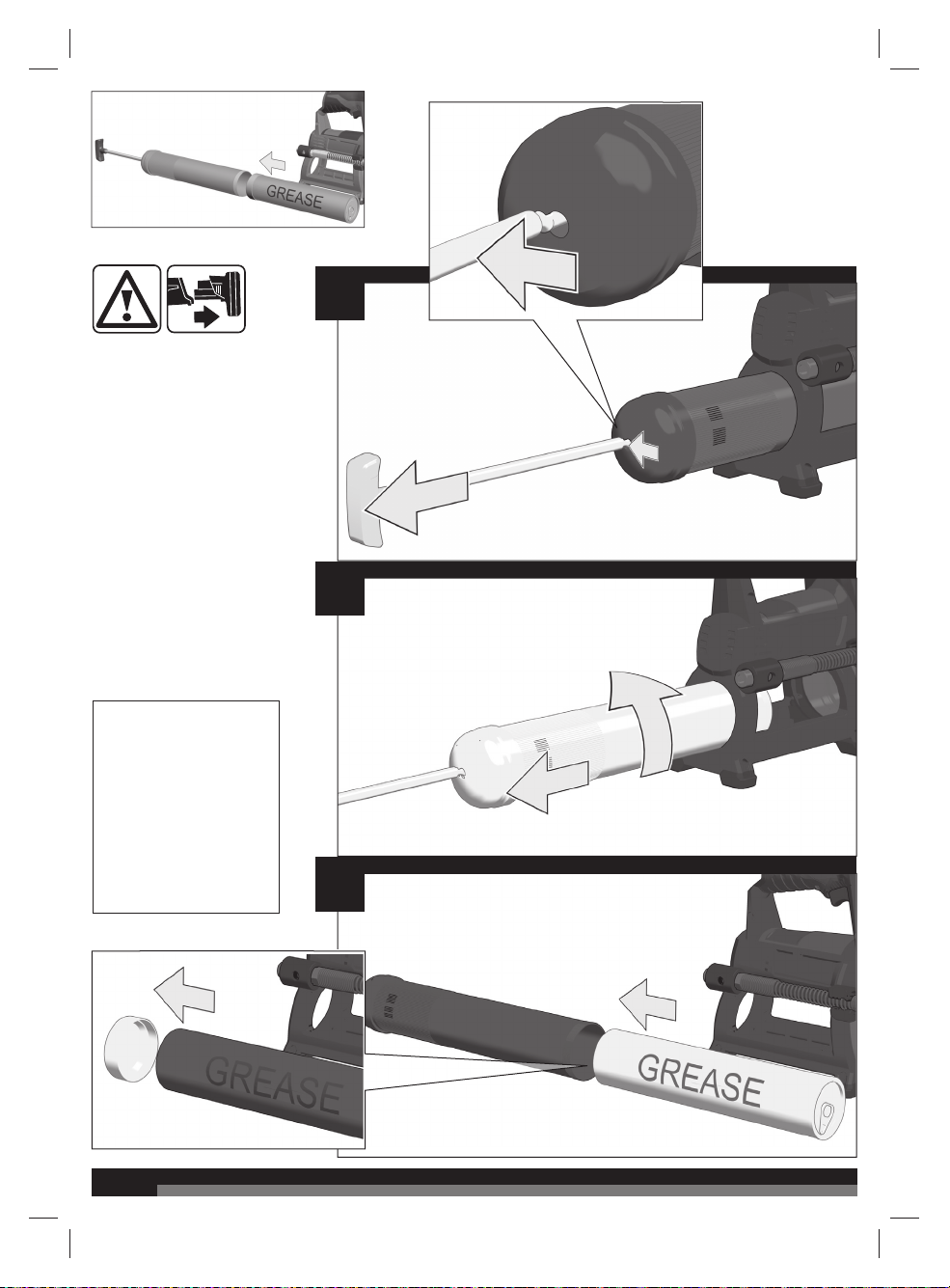 GREASE

GREASE

GREASE