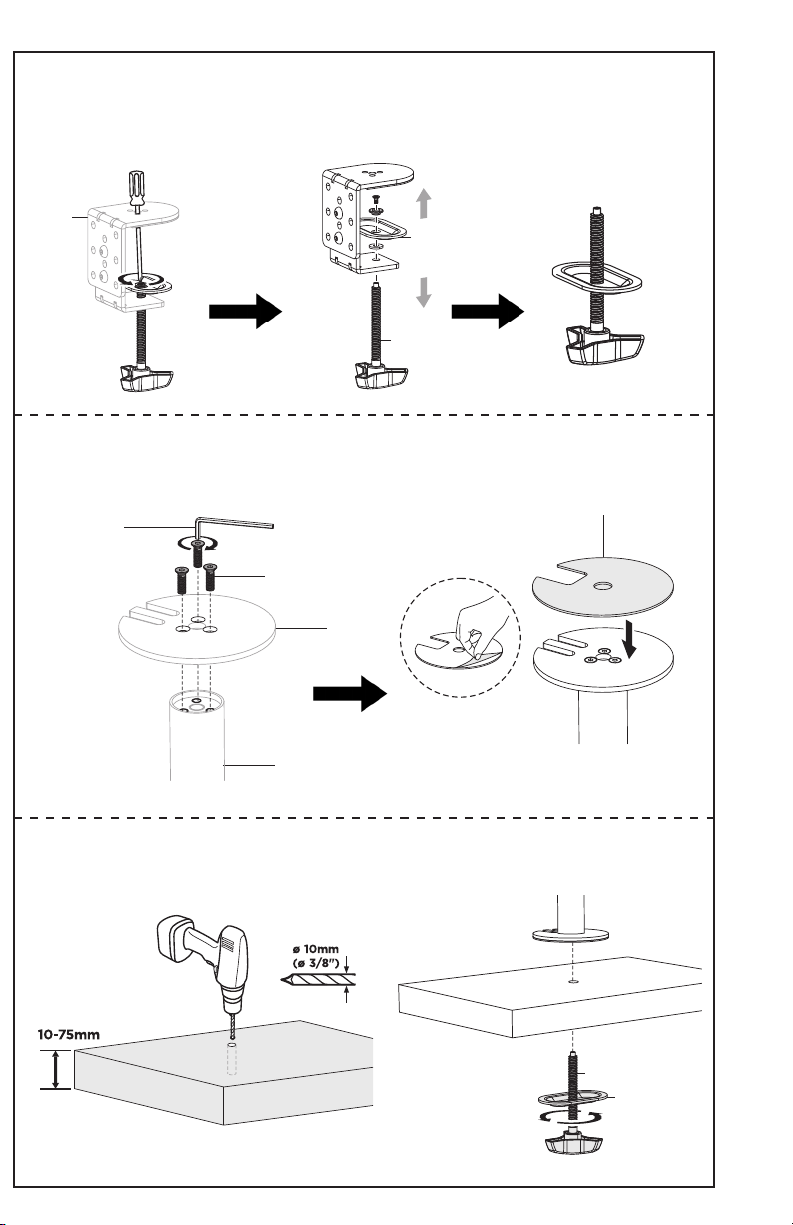 ø 10mm
(ø 3/8")

10-75mm