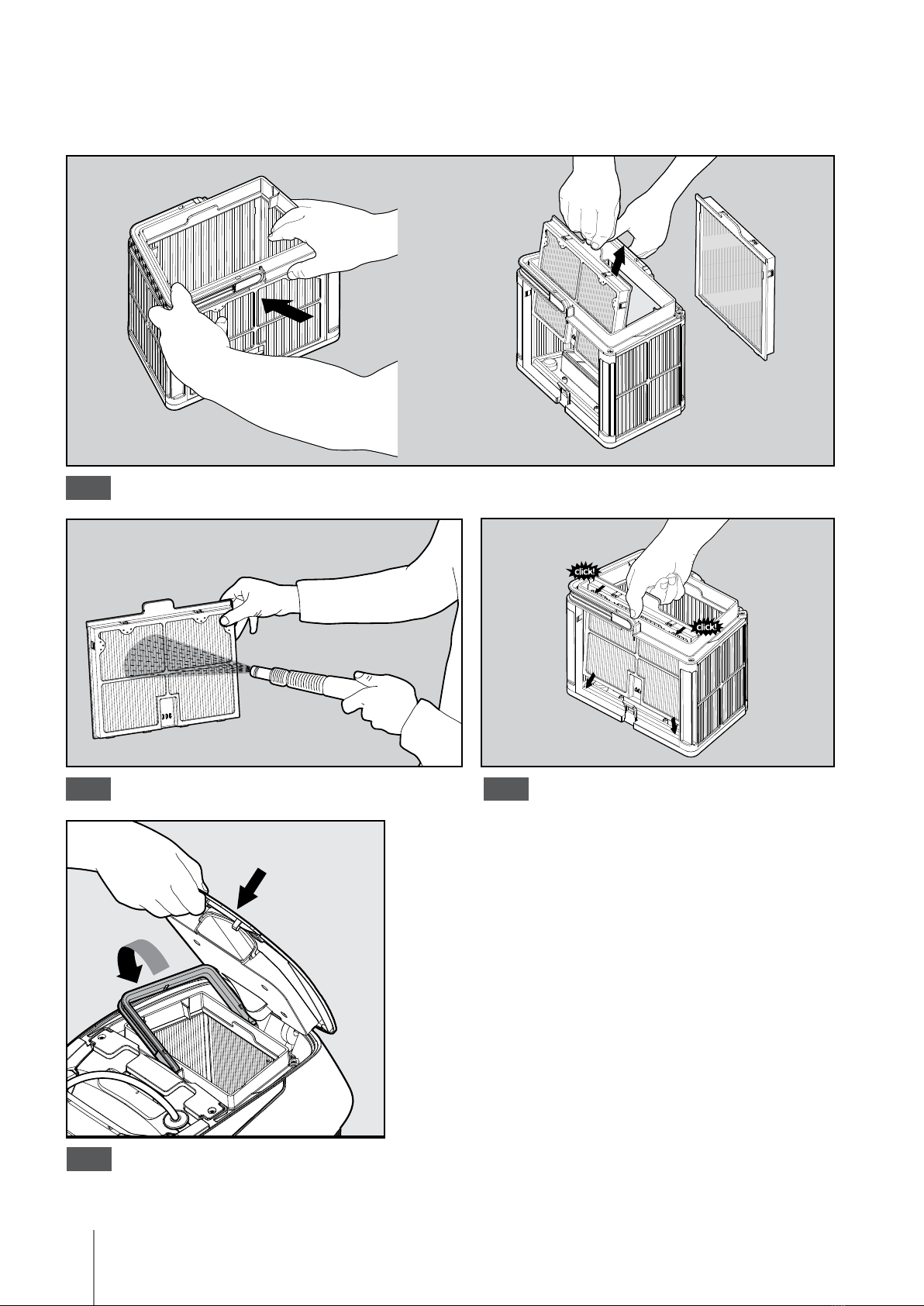 click!

click!