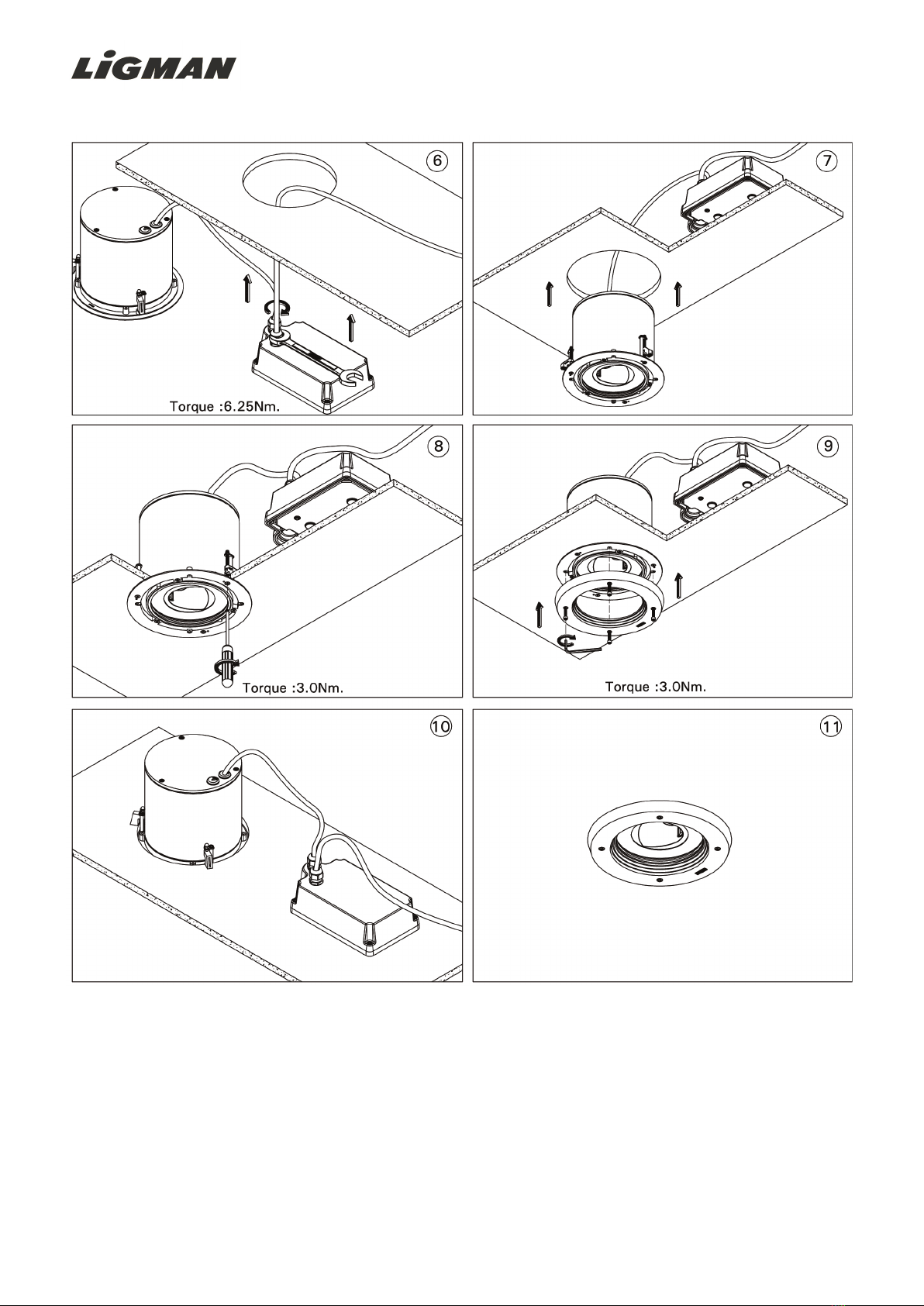 LiGMAN

6

Torque :6.25Nm.

7

8

Torque :3.0Nm.

9

Torque :3.0Nm.

10

11