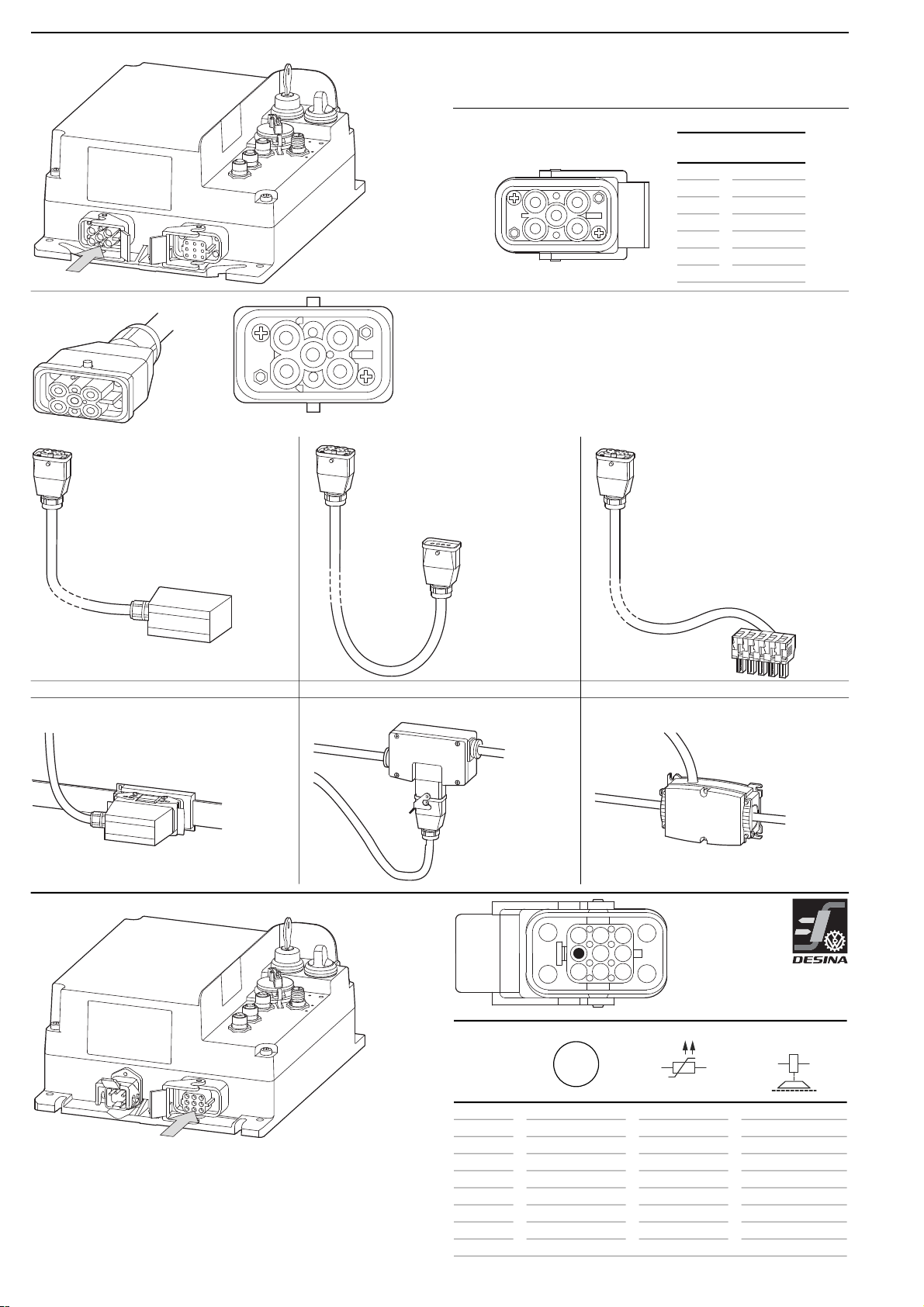 DESINA