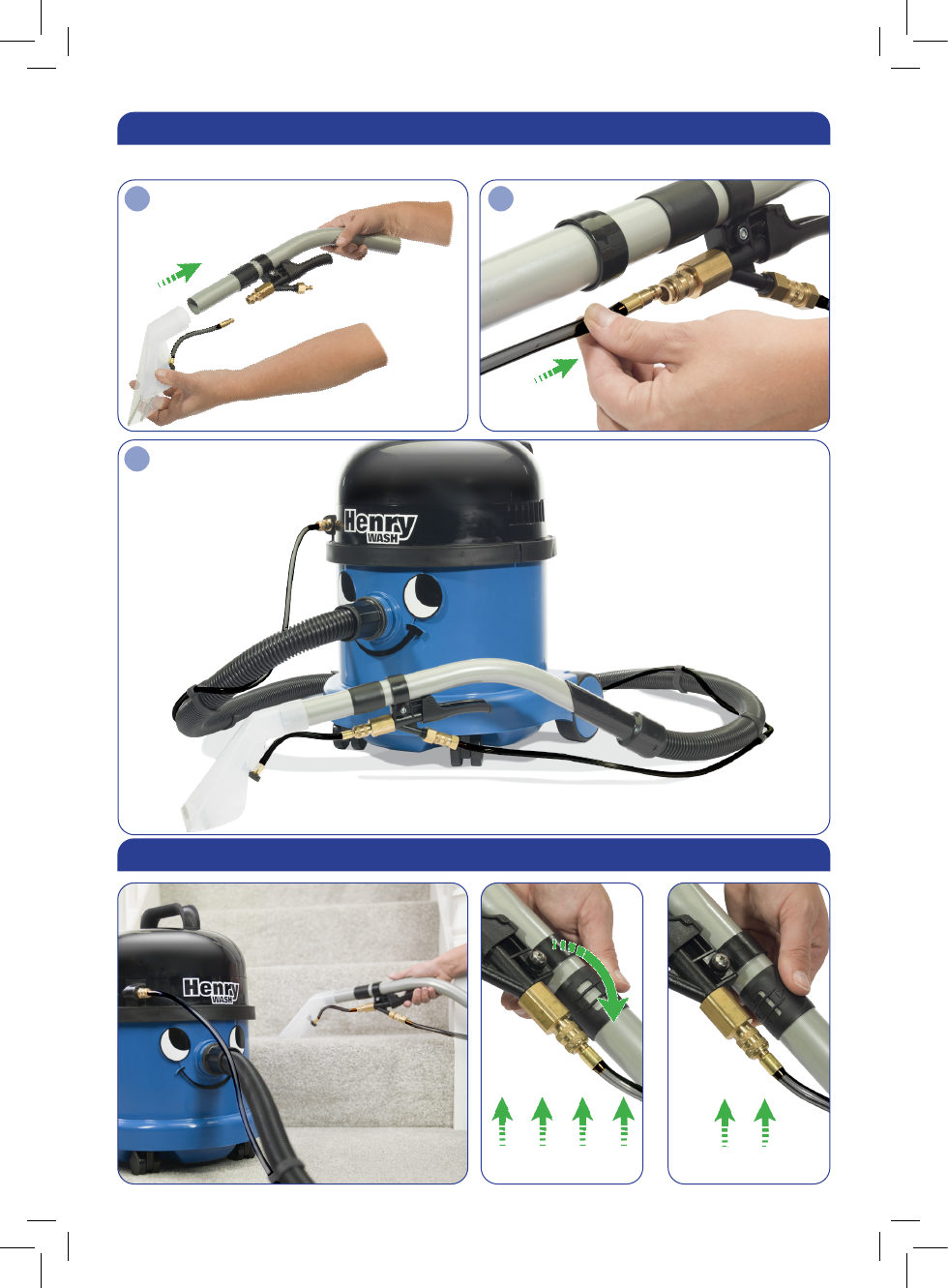 Henry WASH

Henry WASH