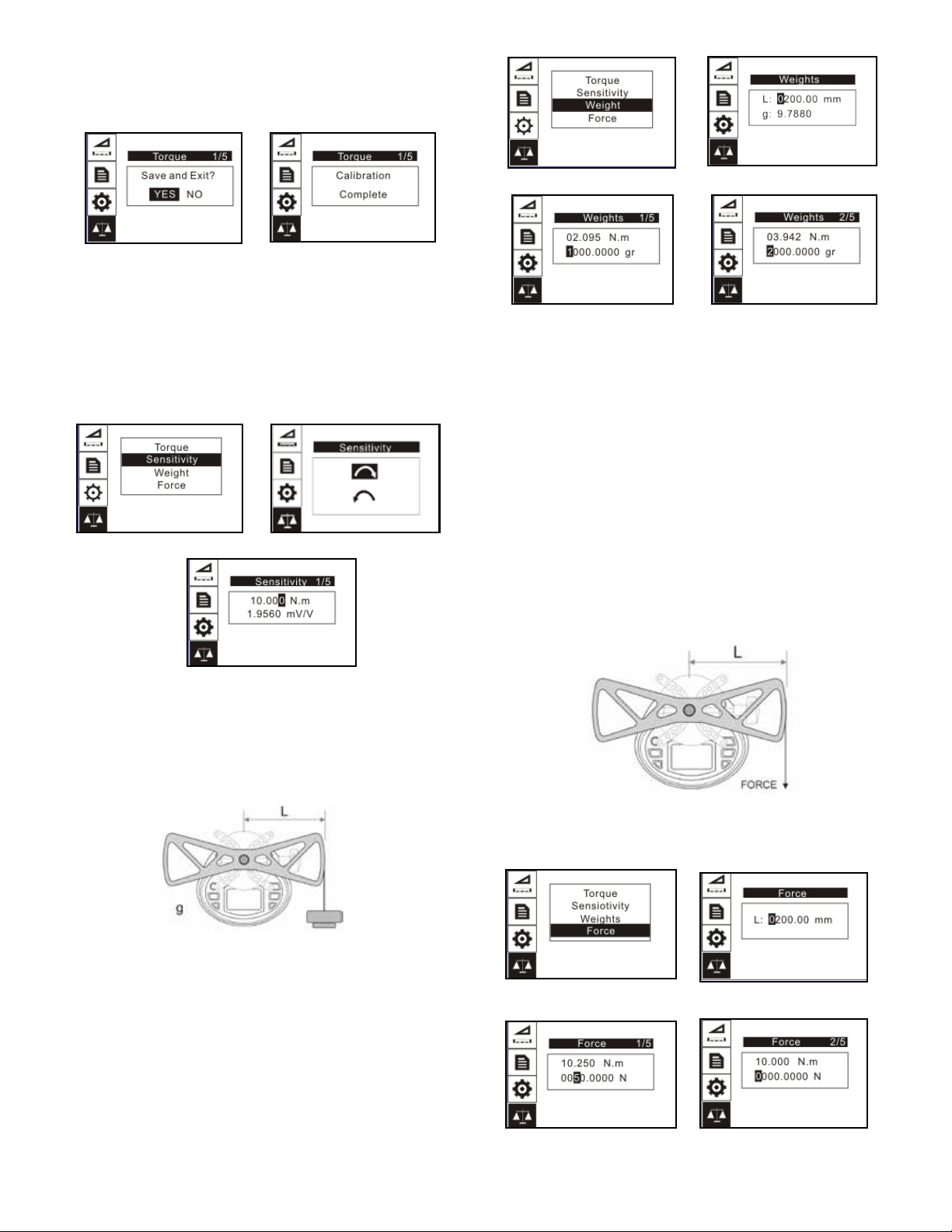 Torque 1/5
Save and Exit?
YES NO

Torque 1/5
Calibration
Complete

Torque
Sensitivity
Weight
Force

Sensitivity

Sensitivity 1/5
10.000 N.m
1.9560 mV/V

L

g

Torque
Sensitivity
Weight
Force

Weights
L: 0200.00 mm
g: 9.7880

Weights 1/5
02.095 N.m
1000.0000 gr

Weights 2/5
03.942 N.m
2000.0000 gr

L

FORCE

Torque
Sensiotivity
Weights
Force

Force
L: 0200.00 mm

Force 1/5
10.250 N.m
0050.0000 N

Force 2/5
10.000 N.m
0000.0000 N