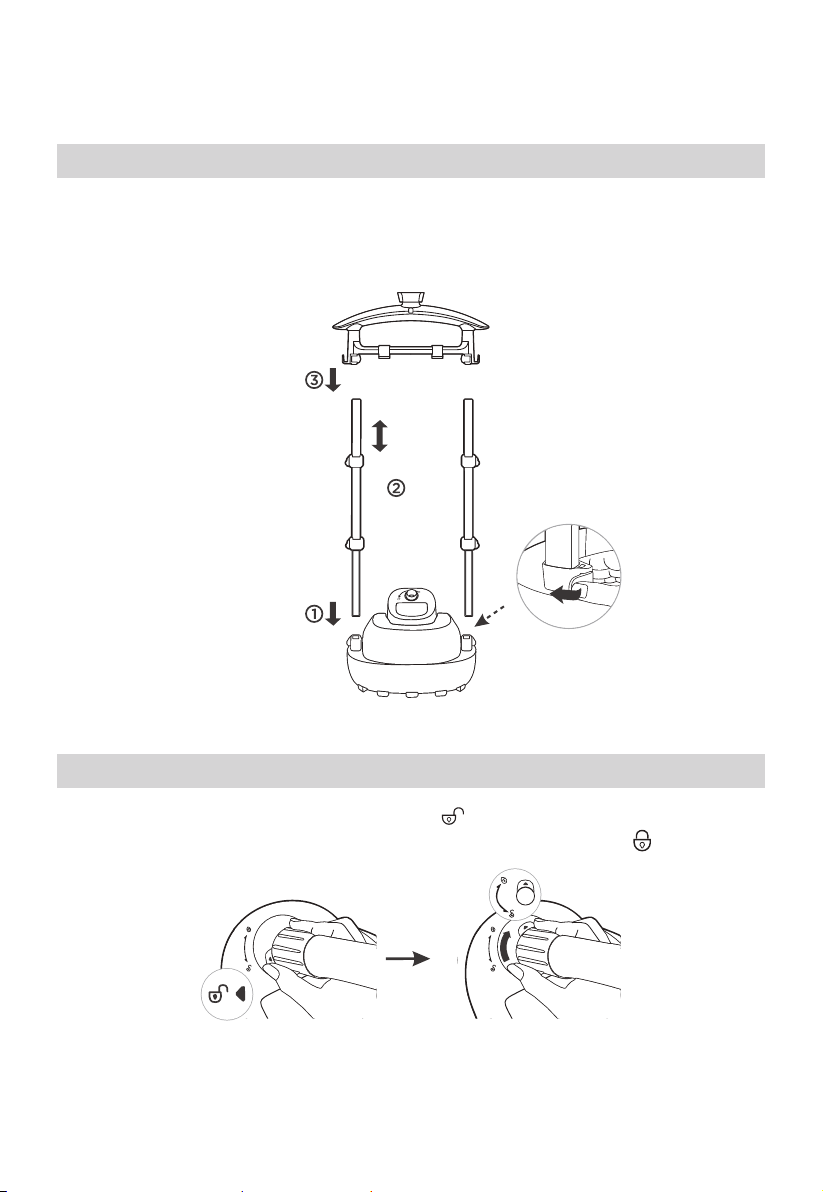 ③
②
①