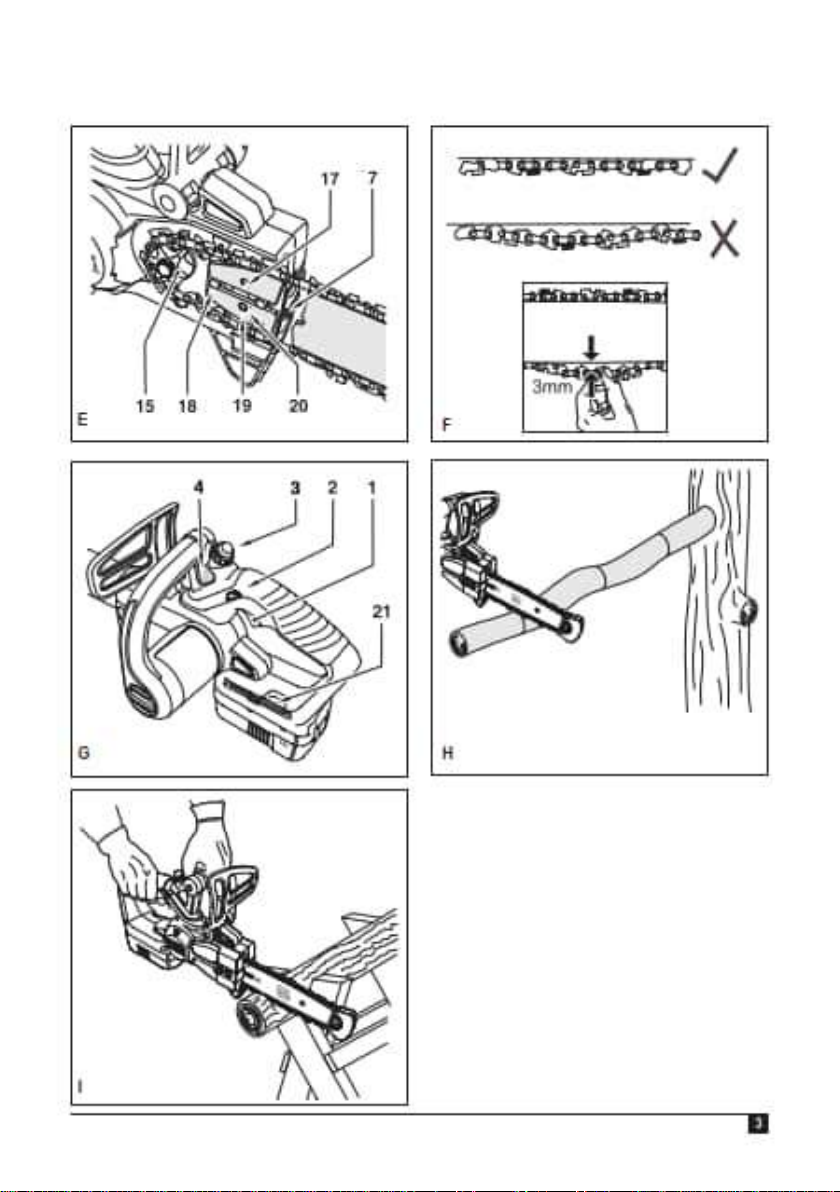 17 7
15 18 19 20
E

3mm
F

4 3 2 1
21
G

H

I

3