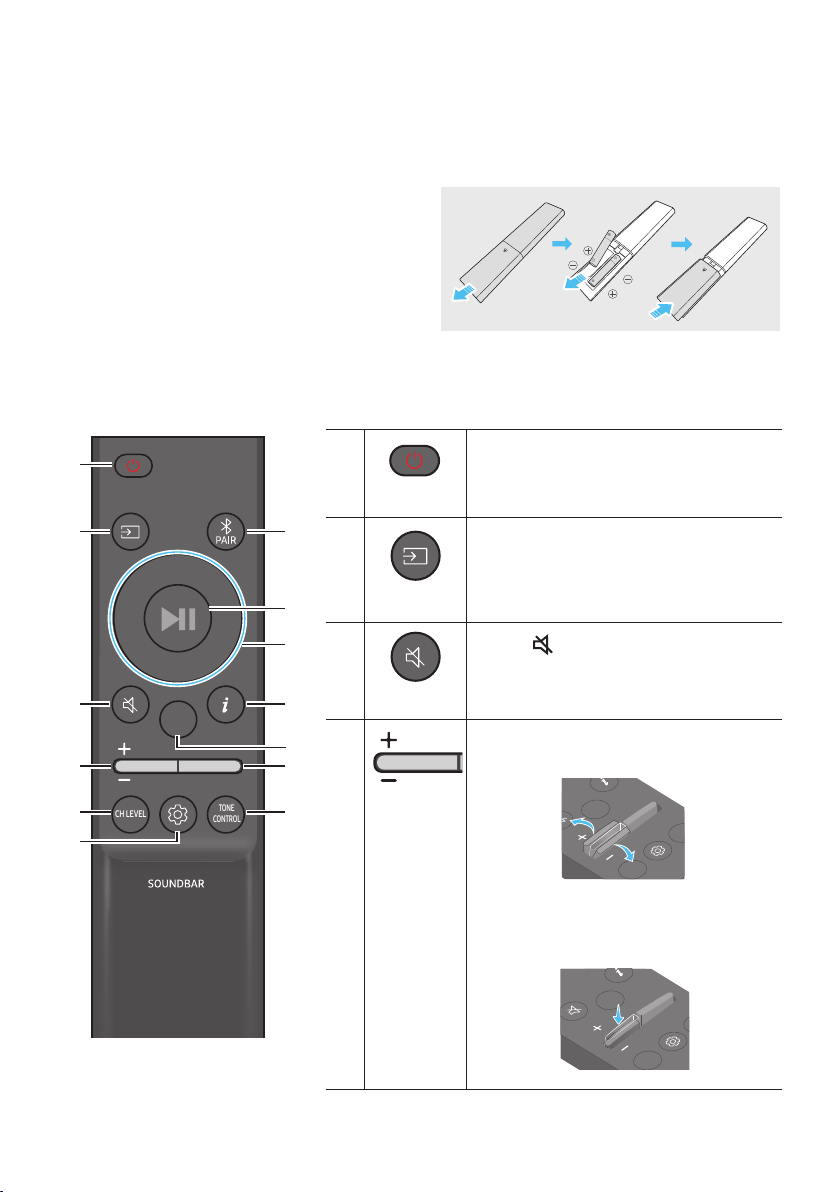 PAIR

$i$

CH LEVEL

TONE CONTROL

SOUNDBAR