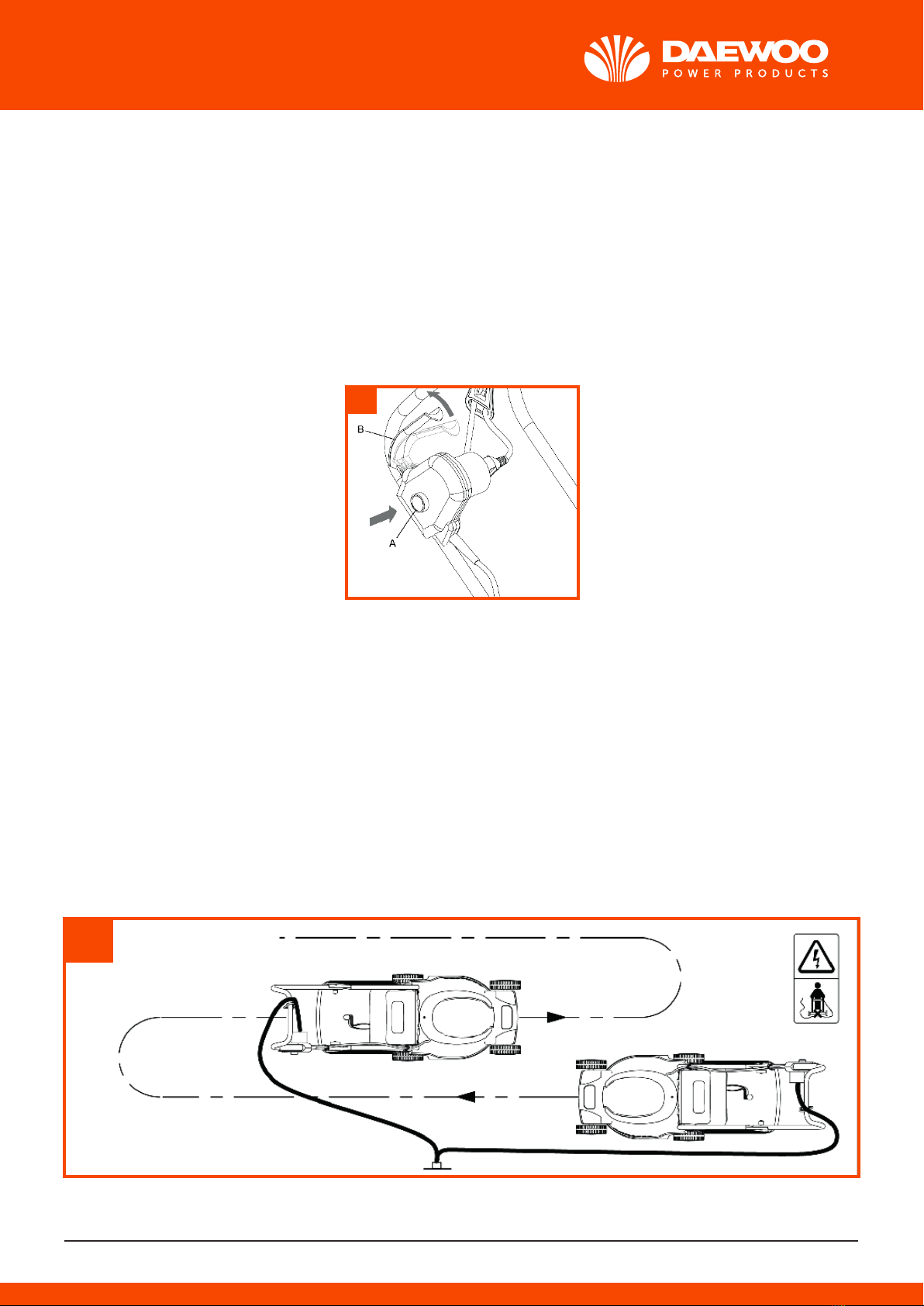 DAEWOO
POWER PRODUCTS

B

A