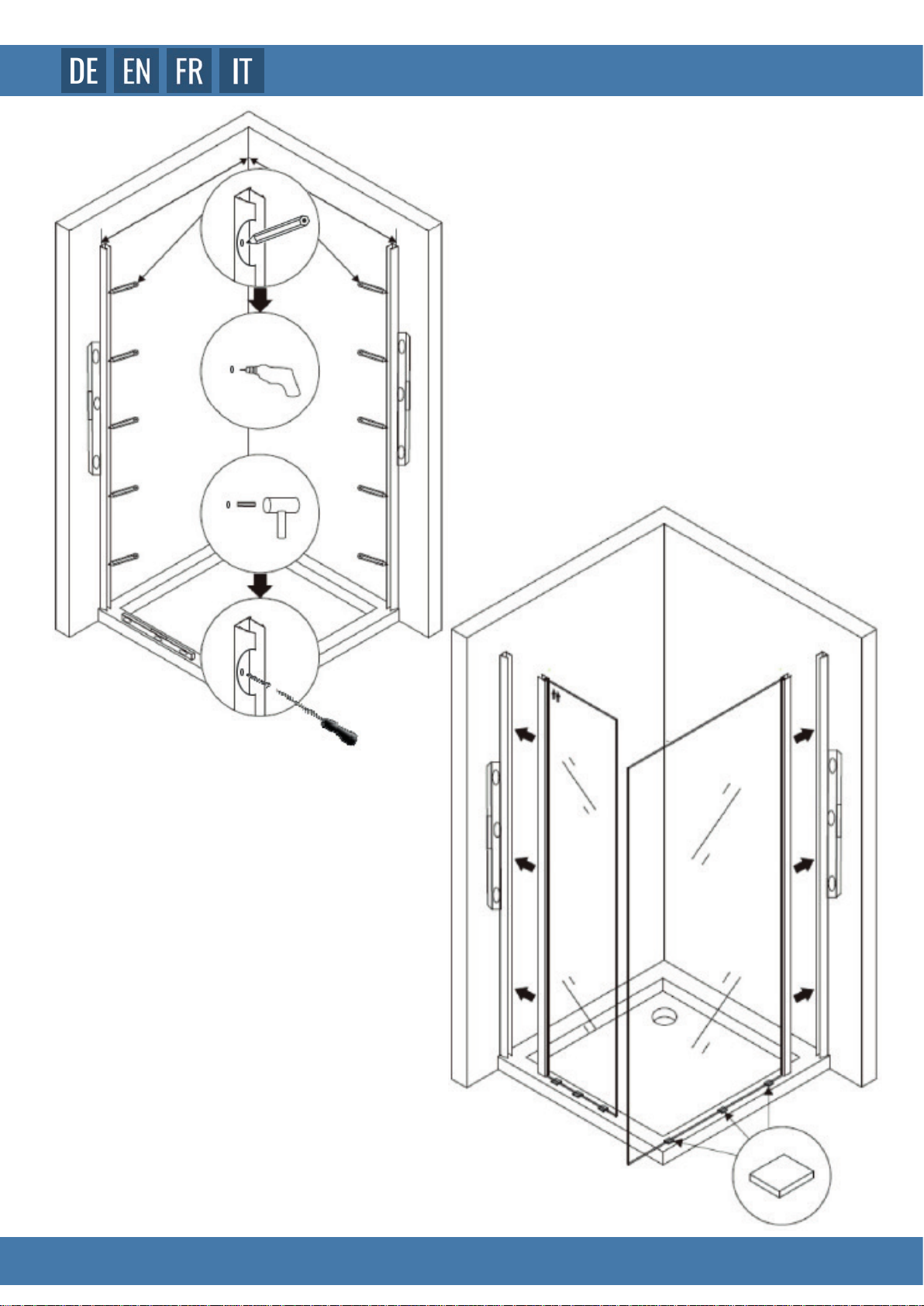 DE EN FR IT