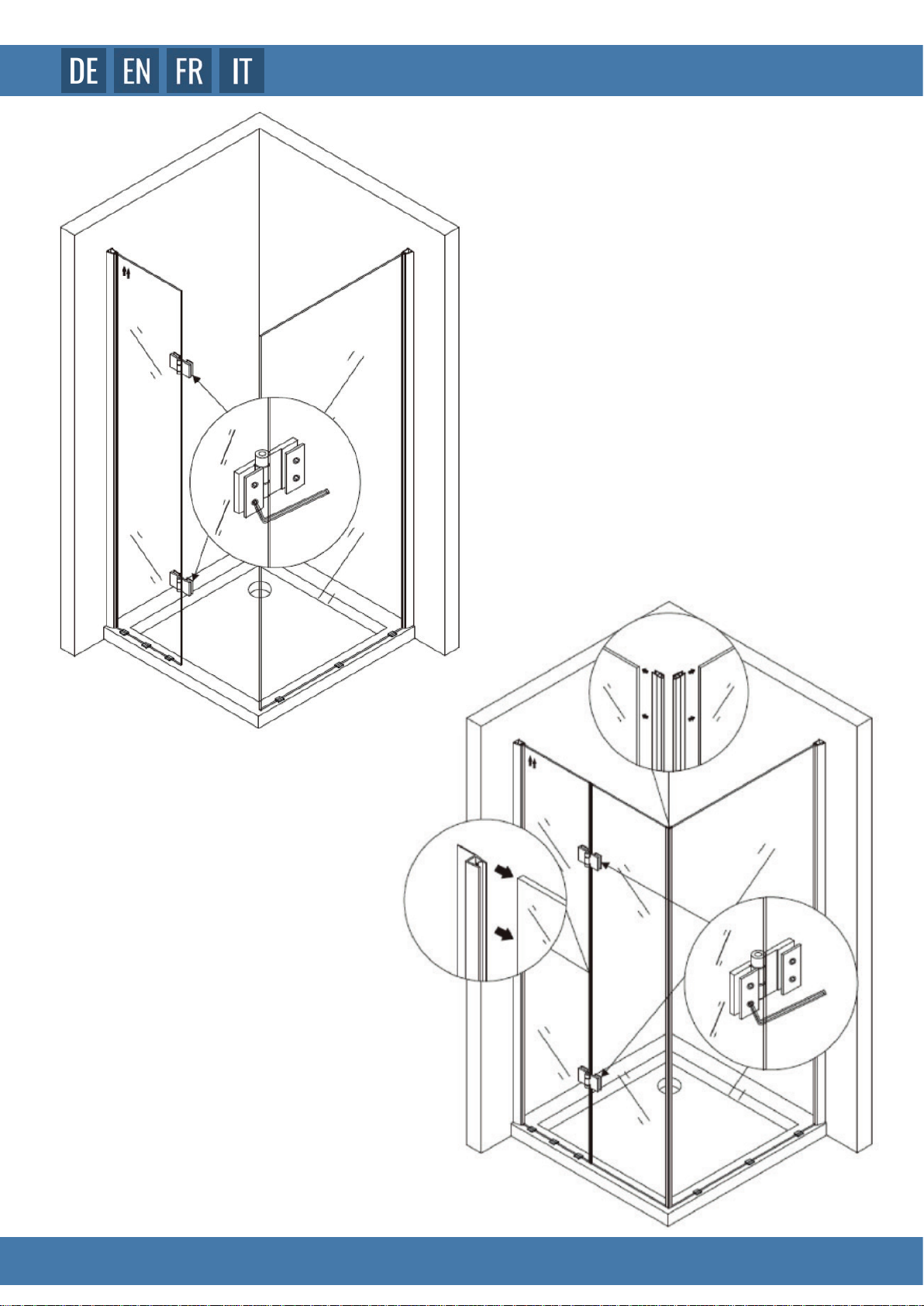 DE EN FR IT